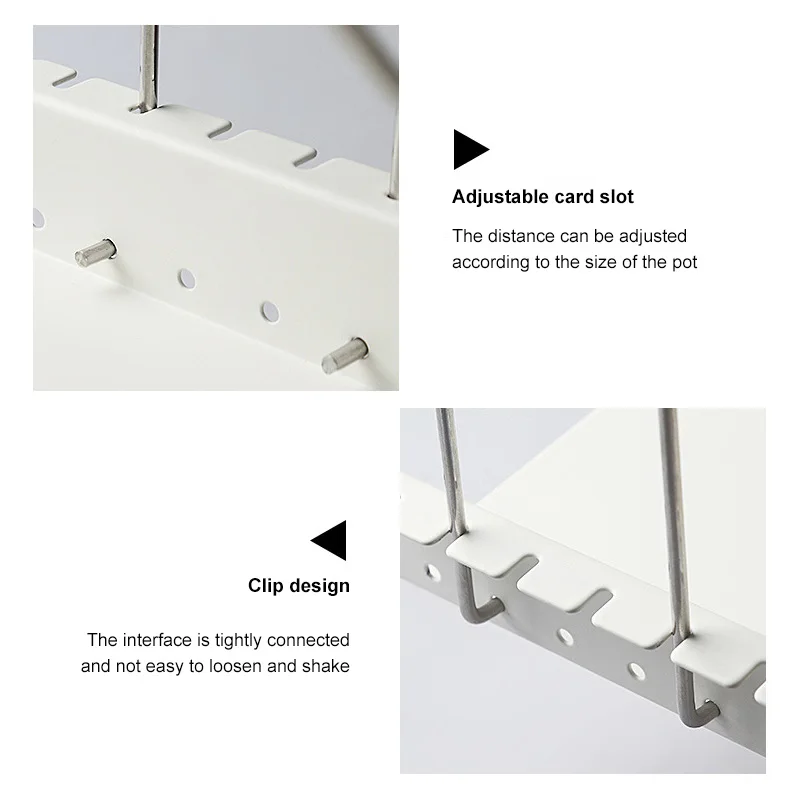 Adjustable card slot

The distance can be adjusted according to the size of the pot

Clip design

The interface is tightly connected and not easy to loosen and shake