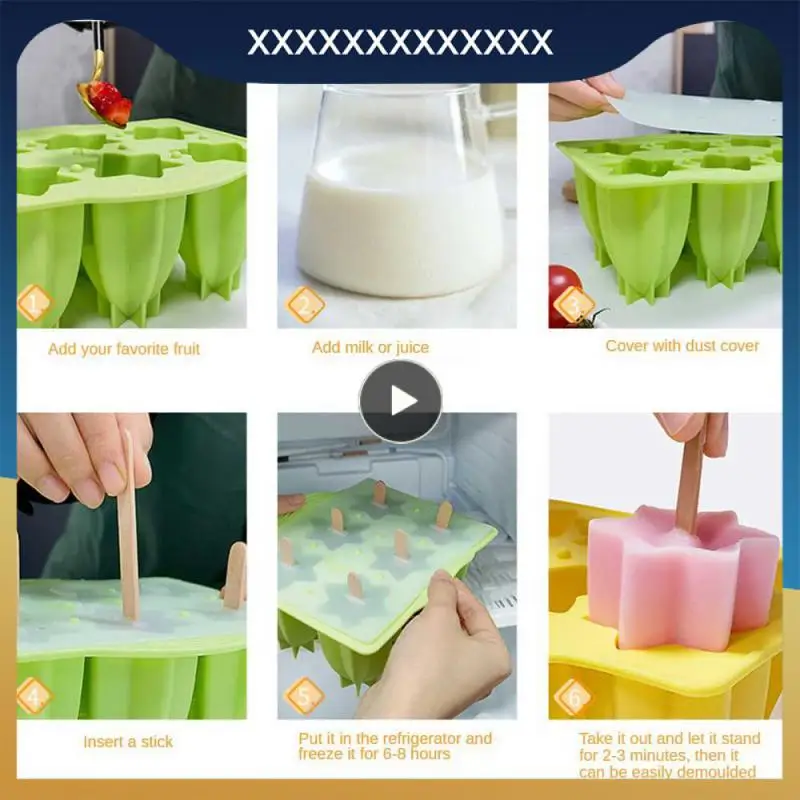 XXXXXXXXXXXXXX

1
Add your favorite fruit

2
Add milk or juice

3
Cover with dust cover

4
Insert a stick

5
Put it in the refrigerator and freeze it for 6-8 hours

6
Take it out and let it stand for 2-3 minutes, then it can be easily demoulded