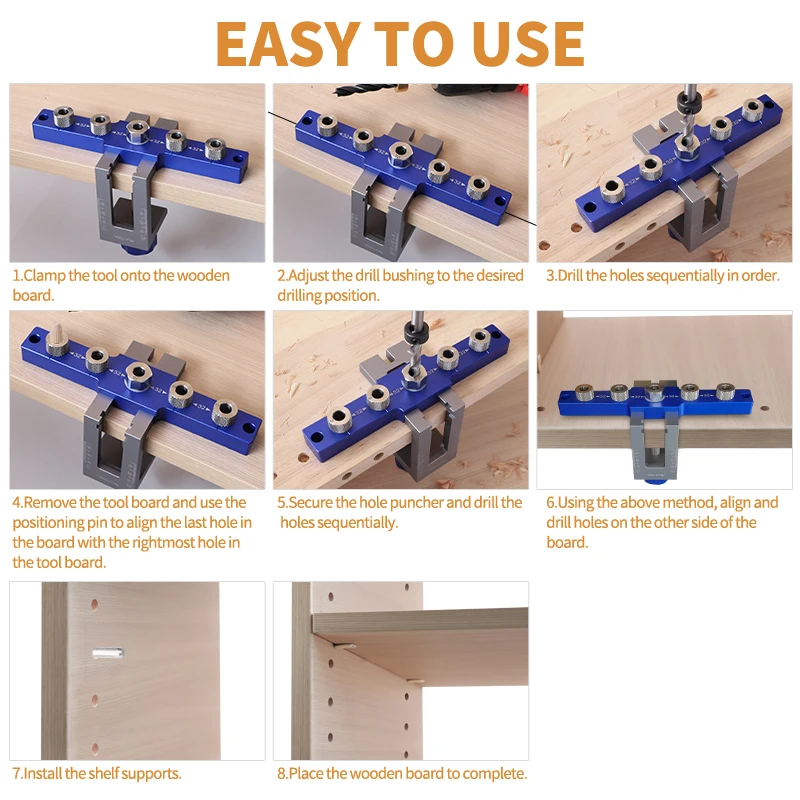 EASY TO USE

1.Clamp the tool onto the wooden board.

2.Adjust the drill bushing to the desired drilling position.

3.Drill the holes sequentially in order.

4.Remove the tool board and use the positioning pin to align the last hole in the board with the rightmost hole in the tool board.

5.Secure the hole puncher and drill the holes sequentially.

6.Using the above method, align and drill holes on the other side of the board.

7.Install the shelf supports.

8.Place the wooden board to complete.