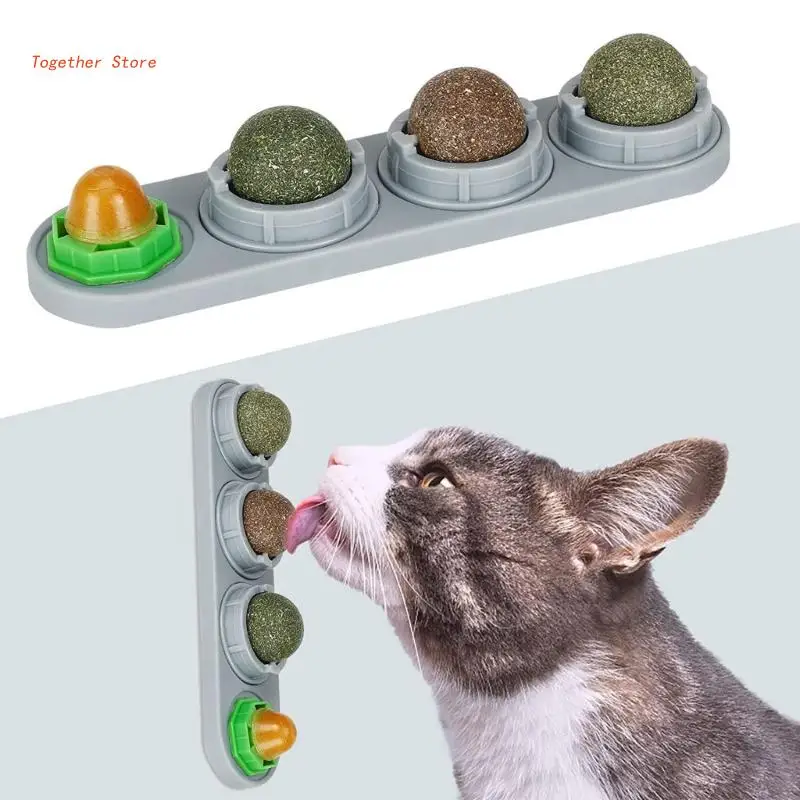 Together Store