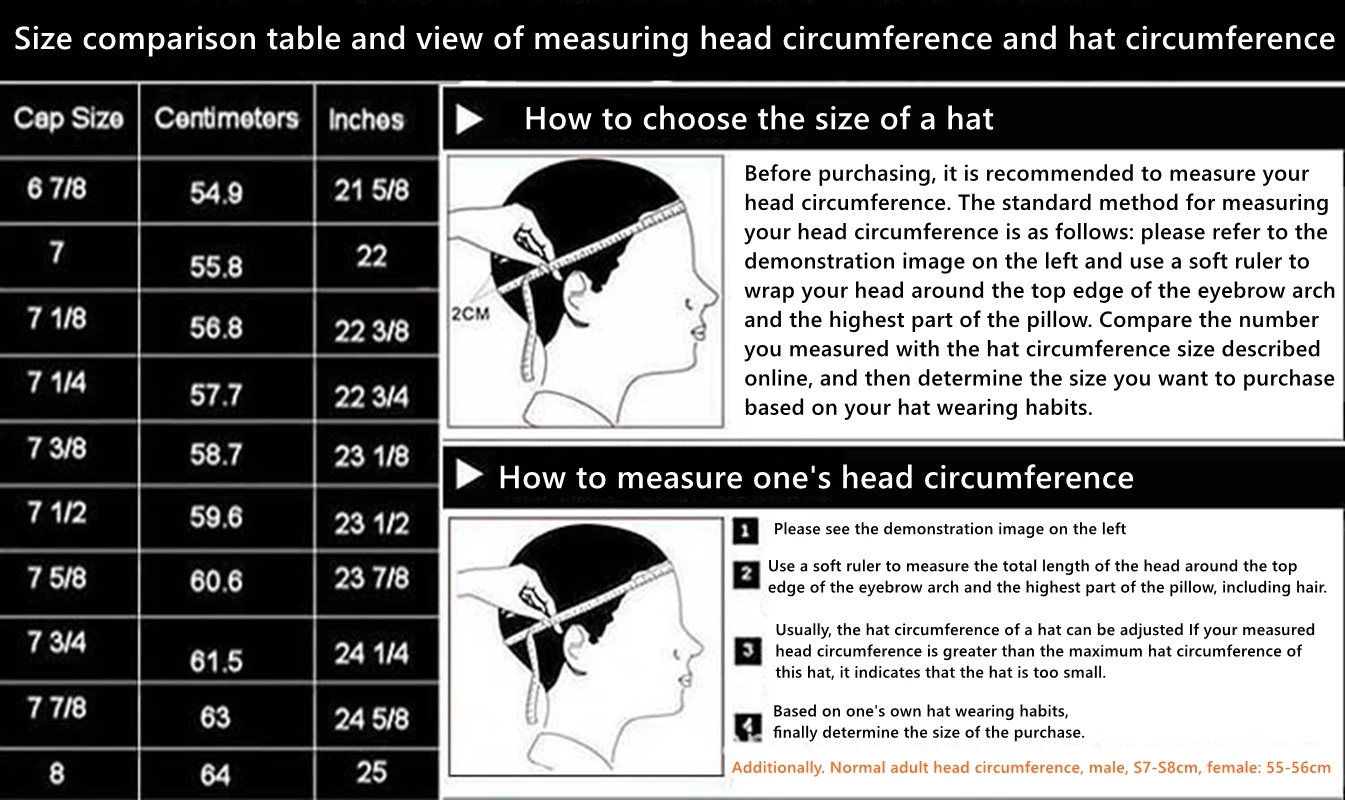 Size comparison table and view of measuring head circumference and hat circumference

| Cap Size | Centimeters | Inches |
|---|---|---|
| 6 7/8 | 54.9 | 21 5/8 |
| 7 | 55.8 | 22 |
| 7 1/8 | 56.8 | 22 3/8 |
| 7 1/4 | 57.7 | 22 3/4 |
| 7 3/8 | 58.7 | 23 1/8 |
| 7 1/2 | 59.6 | 23 1/2 |
| 7 5/8 | 60.6 | 23 7/8 |
| 7 3/4 | 61.5 | 24 1/4 |
| 7 7/8 | 63 | 24 5/8 |
| 8 | 64 | 25 |

How to choose the size of a hat

2CM

Before purchasing, it is recommended to measure your head circumference. The standard method for measuring your head circumference is as follows: please refer to the demonstration image on the left and use a soft ruler to wrap your head around the top edge of the eyebrow arch and the highest part of the pillow. Compare the number you measured with the hat circumference size described online, and then determine the size you want to purchase based on your hat wearing habits.

How to measure one's head circumference

1 Please see the demonstration image on the left

2 Use a soft ruler to measure the total length of the head around the top edge of the eyebrow arch and the highest part of the pillow, including hair.

3 Usually, the hat circumference of a hat can be adjusted If your measured head circumference is greater than the maximum hat circumference of this hat, it indicates that the hat is too small.

4 Based on one's own hat wearing habits, finally determine the size of the purchase.

Additionally. Normal adult head circumference, male, S7-S8cm, female: 55-56cm