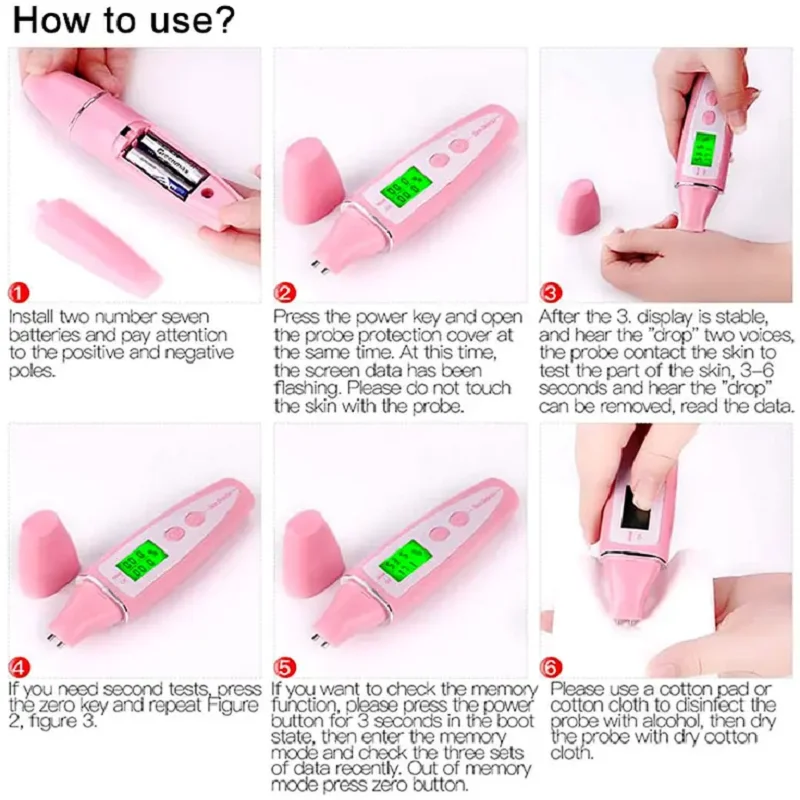 How to use?

1
Install two number seven batteries and pay attention to the positive and negative poles.

2
Press the power key and open the probe protection cover at the same time. At this time, the screen data has been flashing. Please do not touch the skin with the probe.

3
After the 3. display is stable, and hear the "drop" two voices, the probe contact the skin to test the part of the skin, 3–6 seconds and hear the "drop" can be removed, read the data.

4
If you need second tests, press the zero key and repeat Figure 2, figure 3.

5
If you want to check the memory function, please press the power button for 3 seconds in the boot state, then enter the memory mode and check the three sets of data recently. Out of memory mode press zero button.

6
Please use a cotton pad or cotton cloth to disinfect the probe with alcohol, then dry the probe with dry cotton cloth.