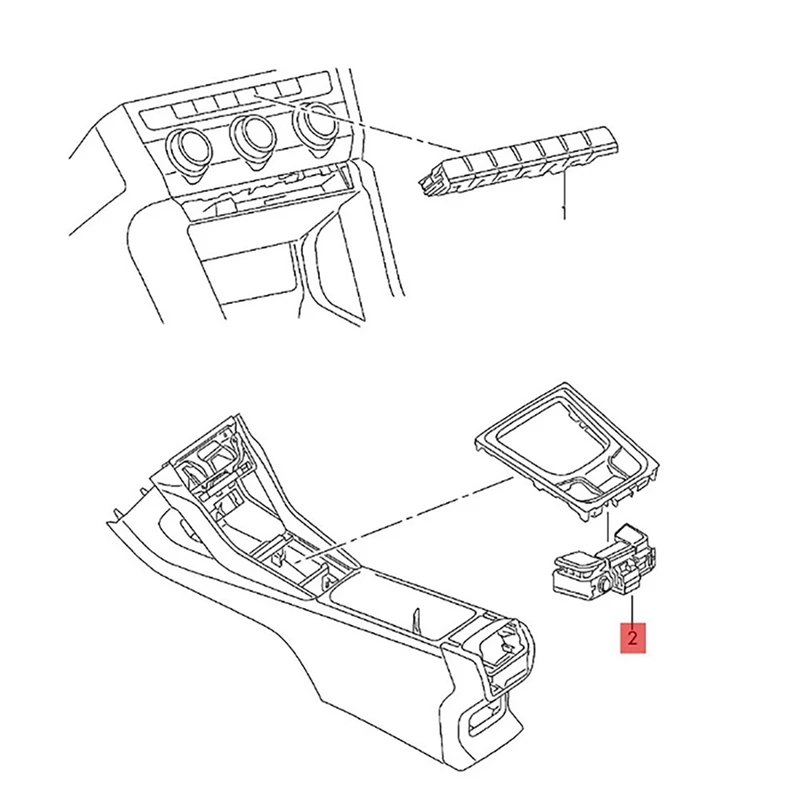 1

2