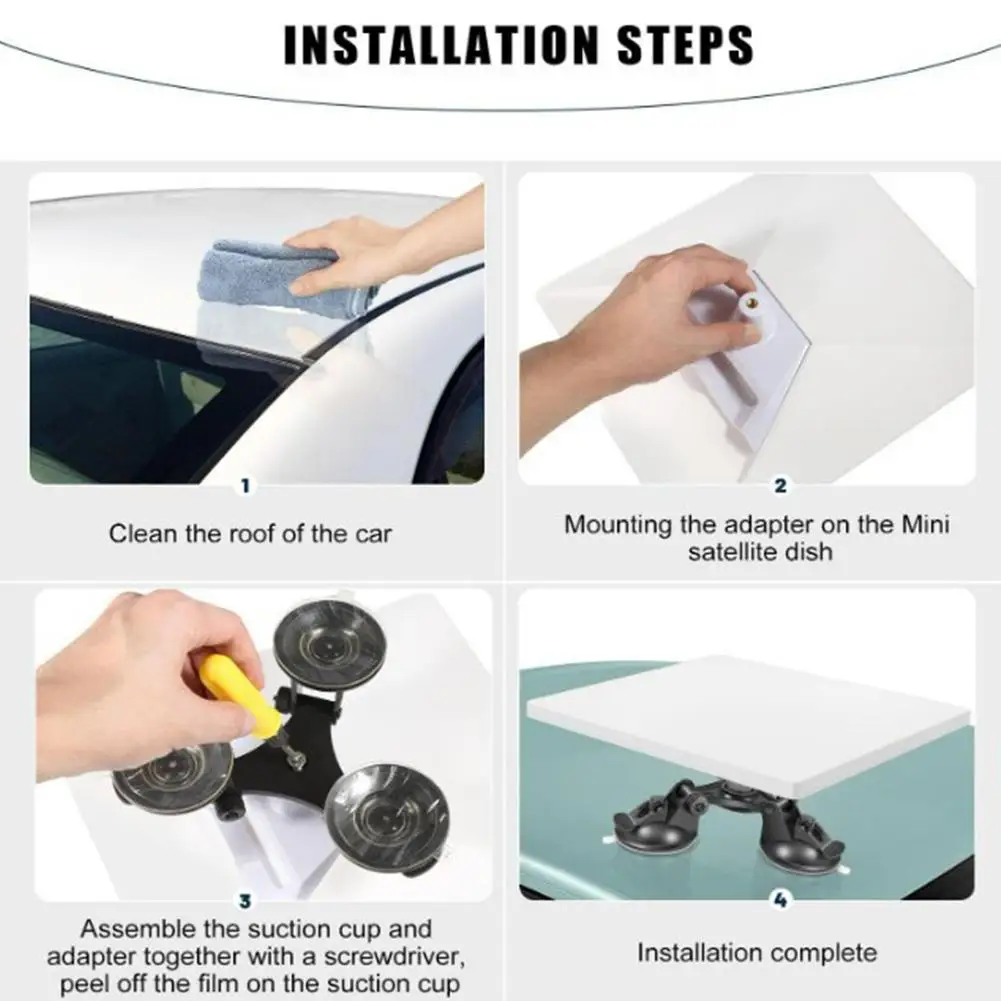 INSTALLATION STEPS

1

Clean the roof of the car

2

Mounting the adapter on the Mini satellite dish

3

Assemble the suction cup and adapter together with a screwdriver, peel off the film on the suction cup

4

Installation complete