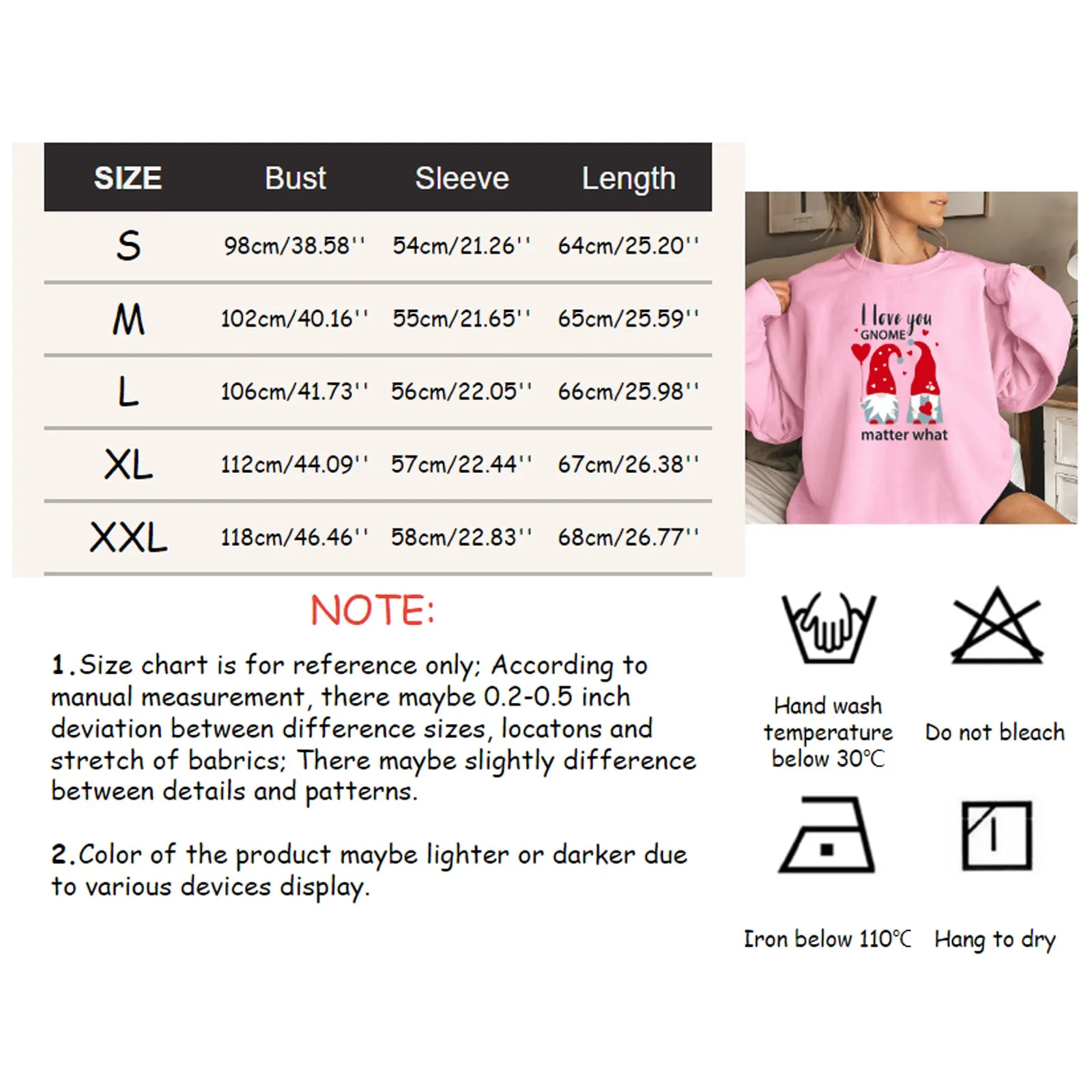 | SIZE | Bust | Sleeve | Length |
|---|---|---|---|
| S | 98cm/38.58'' | 54cm/21.26'' | 64cm/25.20'' |
| M | 102cm/40.16'' | 55cm/21.65'' | 65cm/25.59'' |
| L | 106cm/41.73'' | 56cm/22.05'' | 66cm/25.98'' |
| XL | 112cm/44.09'' | 57cm/22.44'' | 67cm/26.38'' |
| XXL | 118cm/46.46'' | 58cm/22.83'' | 68cm/26.77'' |

I love you GNOME matter what

NOTE:

1.Size chart is for reference only; According to manual measurement, there maybe 0.2-0.5 inch deviation between difference sizes, locatons and stretch of babrics; There maybe slightly difference between details and patterns.

2.Color of the product maybe lighter or darker due to various devices display.

Hand wash temperature below 30℃

Do not bleach

Iron below 110℃

Hang to dry