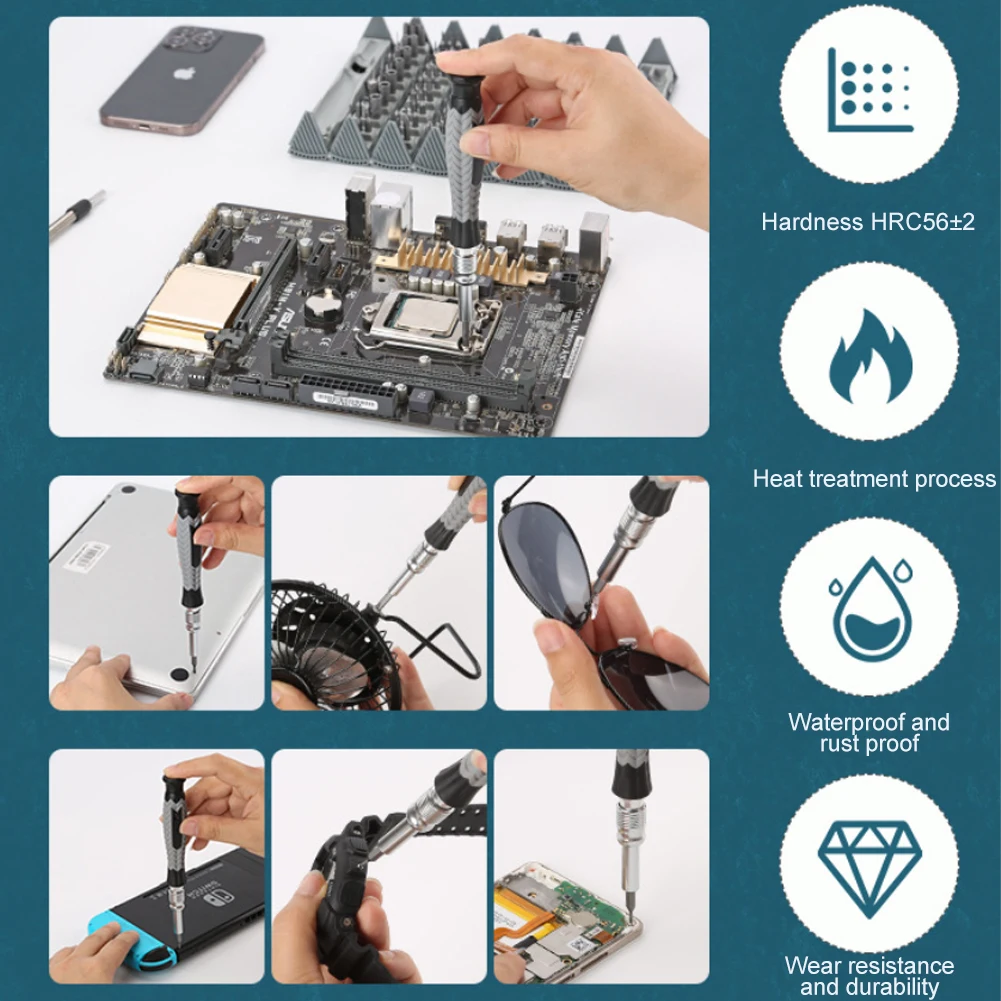 Hardness HRC56±2

Heat treatment process

Waterproof and rust proof

Wear resistance and durability