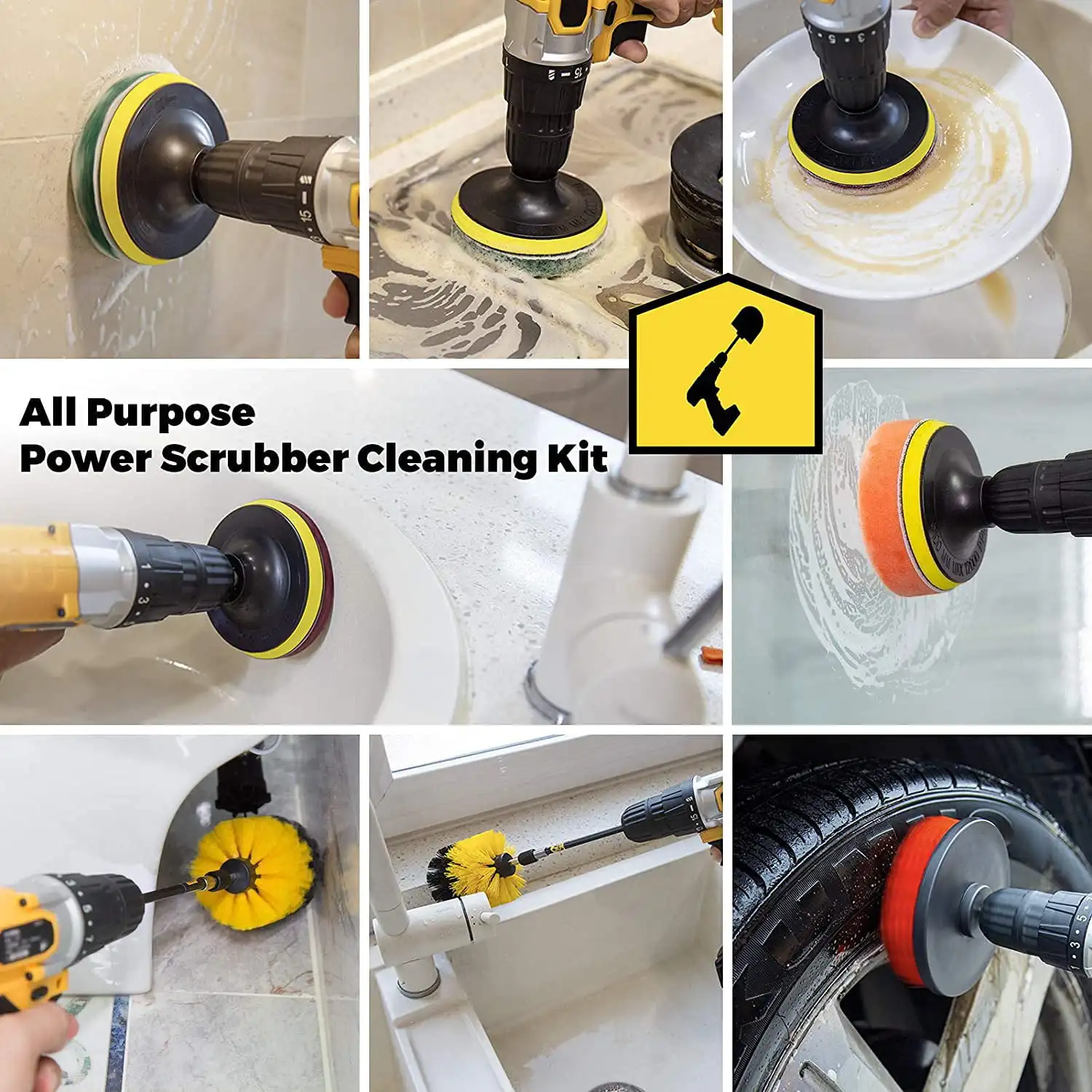 All Purpose
Power Scrubber Cleaning Kit