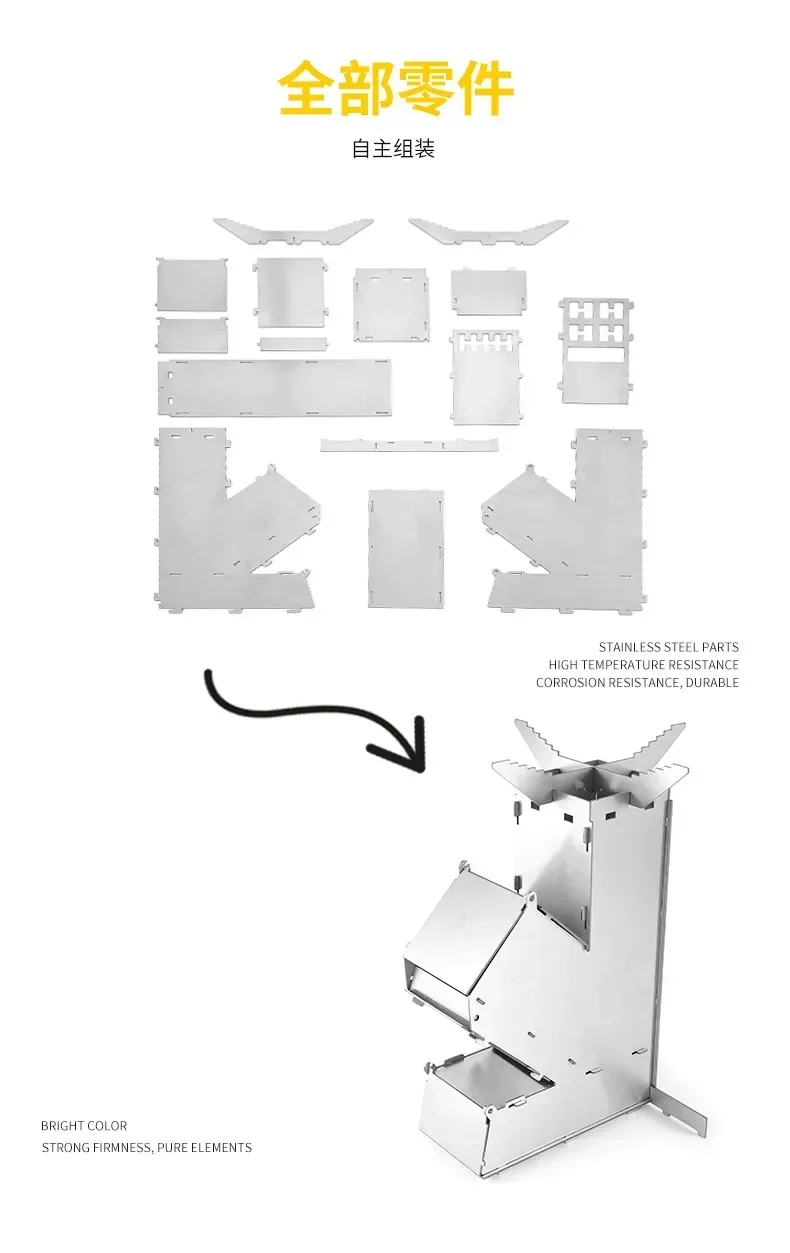 全部零件

自主组装

STAINLESS STEEL PARTS
HIGH TEMPERATURE RESISTANCE
CORROSION RESISTANCE, DURABLE

BRIGHT COLOR
STRONG FIRMNESS, PURE ELEMENTS