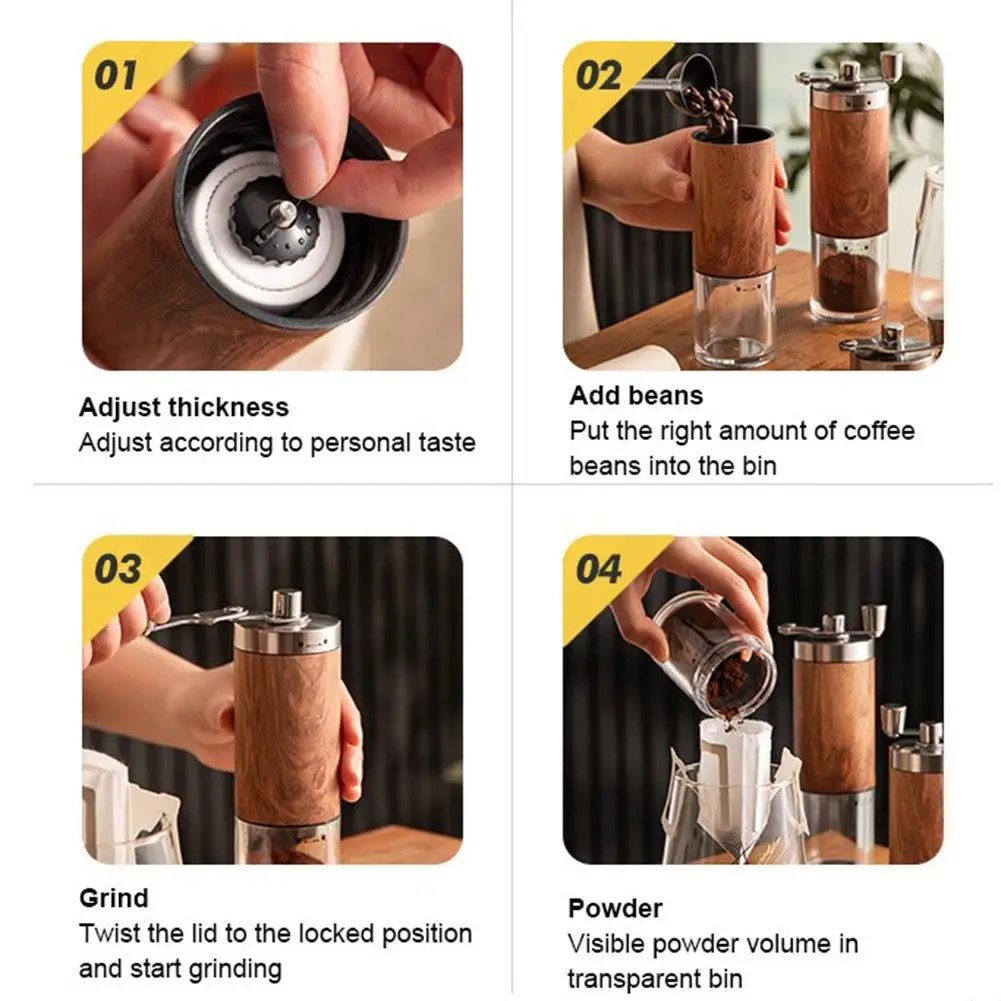 01

Adjust thickness
Adjust according to personal taste

02

Add beans
Put the right amount of coffee beans into the bin

03

Grind
Twist the lid to the locked position and start grinding

04

Powder
Visible powder volume in transparent bin