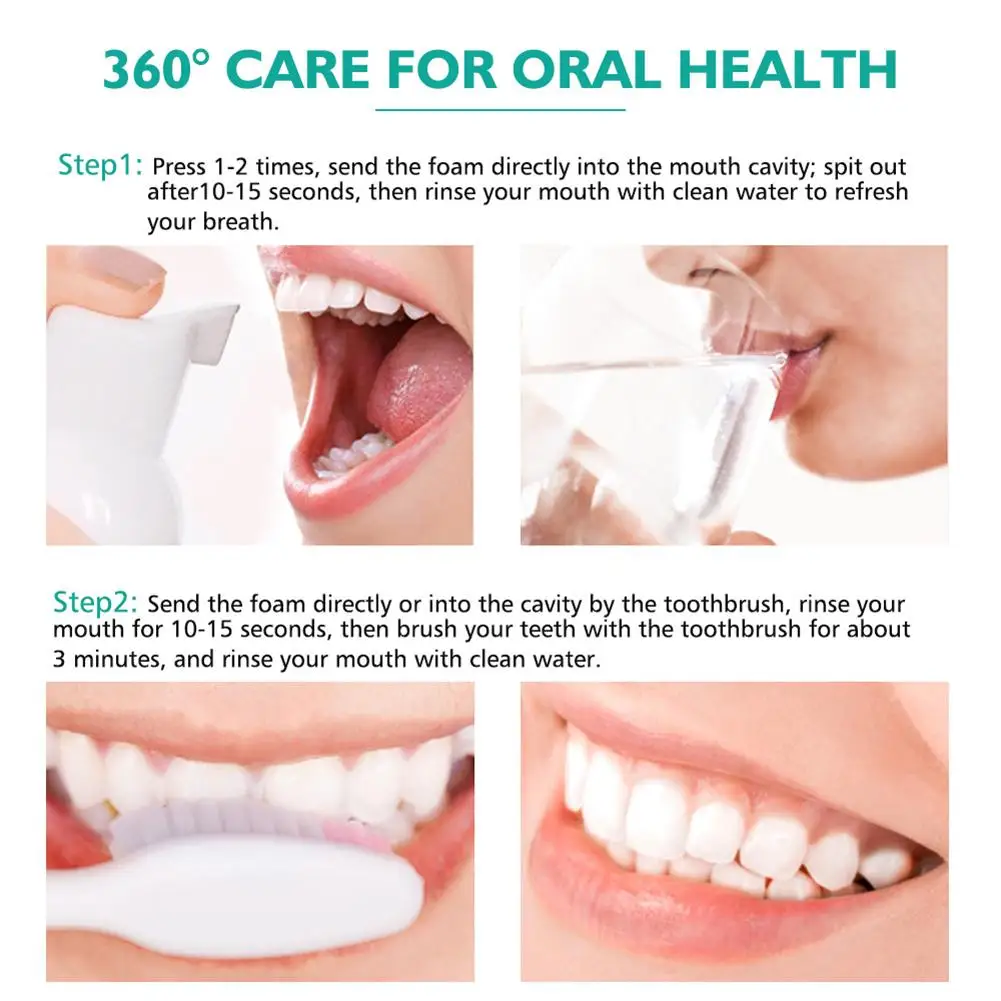 360° CARE FOR ORAL HEALTH

Step1: Press 1-2 times, send the foam directly into the mouth cavity; spit out after10-15 seconds, then rinse your mouth with clean water to refresh your breath.

Step2: Send the foam directly or into the cavity by the toothbrush, rinse your mouth for 10-15 seconds, then brush your teeth with the toothbrush for about 3 minutes, and rinse your mouth with clean water.