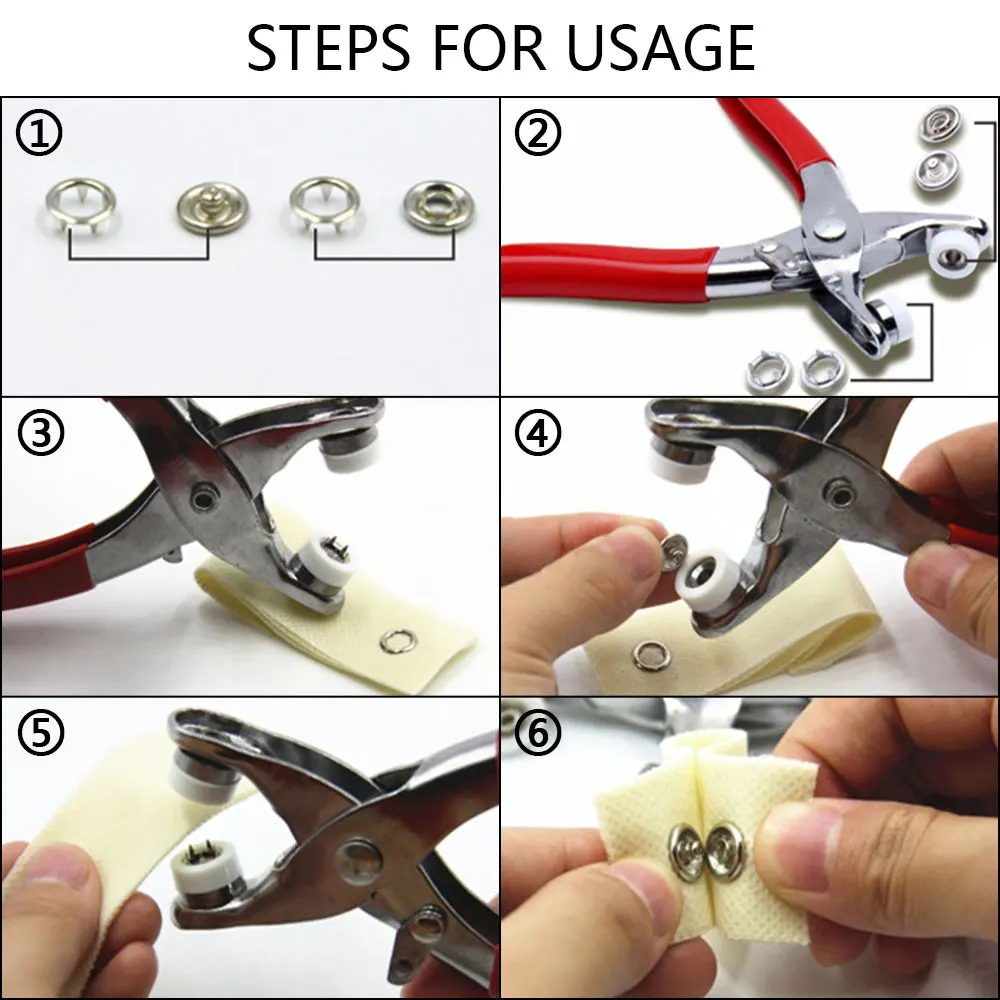 STEPS FOR USAGE

①

②

③

④

⑤

⑥