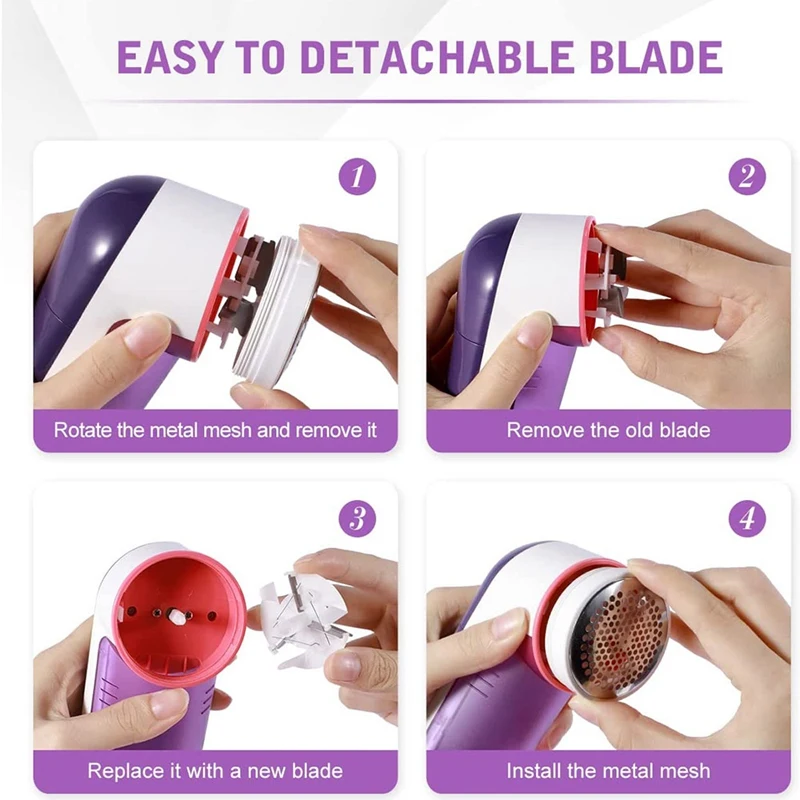 EASY TO DETACHABLE BLADE

1

Rotate the metal mesh and remove it

2

Remove the old blade

3

Replace it with a new blade

4

Install the metal mesh