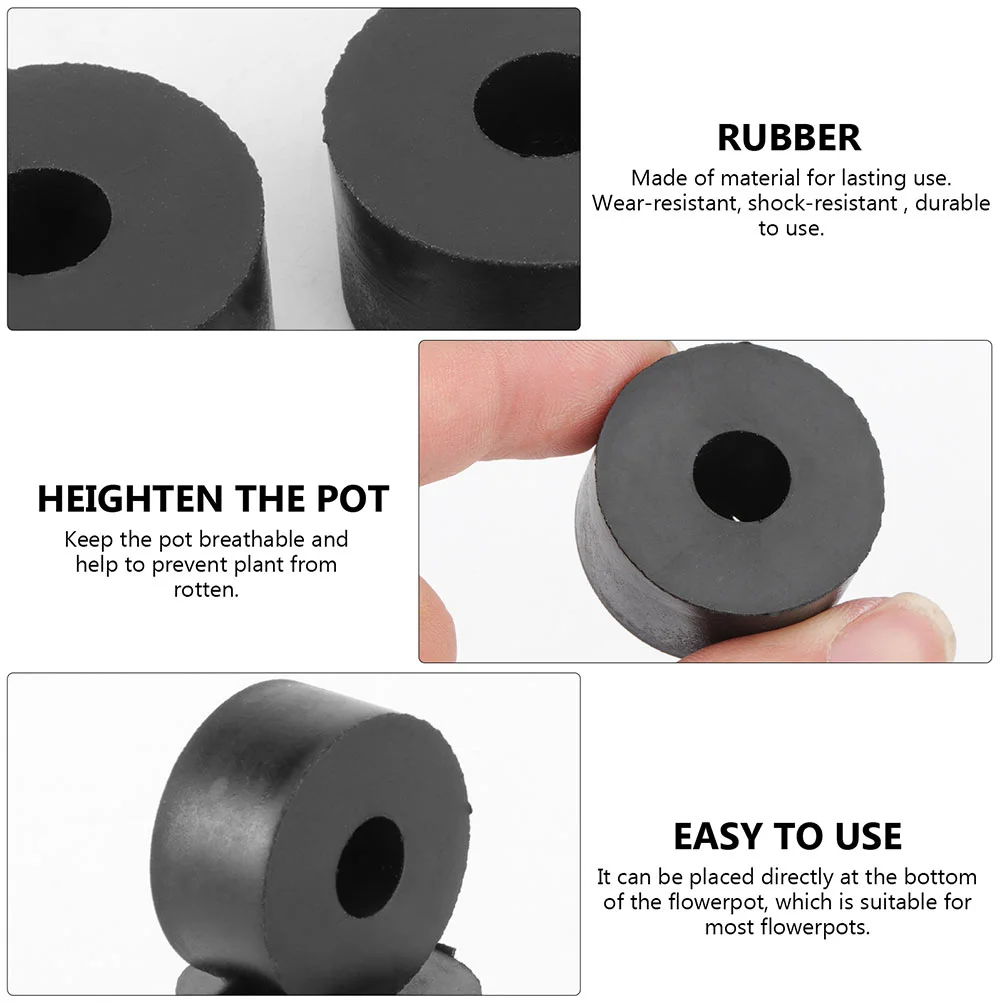 RUBBER
Made of material for lasting use. Wear-resistant, shock-resistant , durable to use.

HEIGHTEN THE POT
Keep the pot breathable and help to prevent plant from rotten.

EASY TO USE
It can be placed directly at the bottom of the flowerpot, which is suitable for most flowerpots.