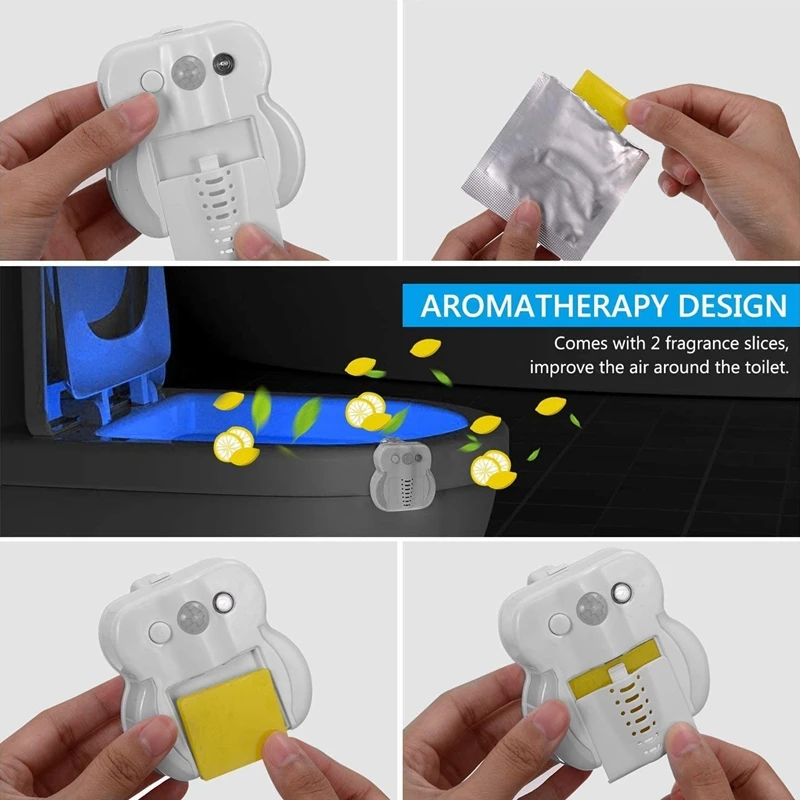 AROMATHERAPY DESIGN

Comes with 2 fragrance slices, improve the air around the toilet.