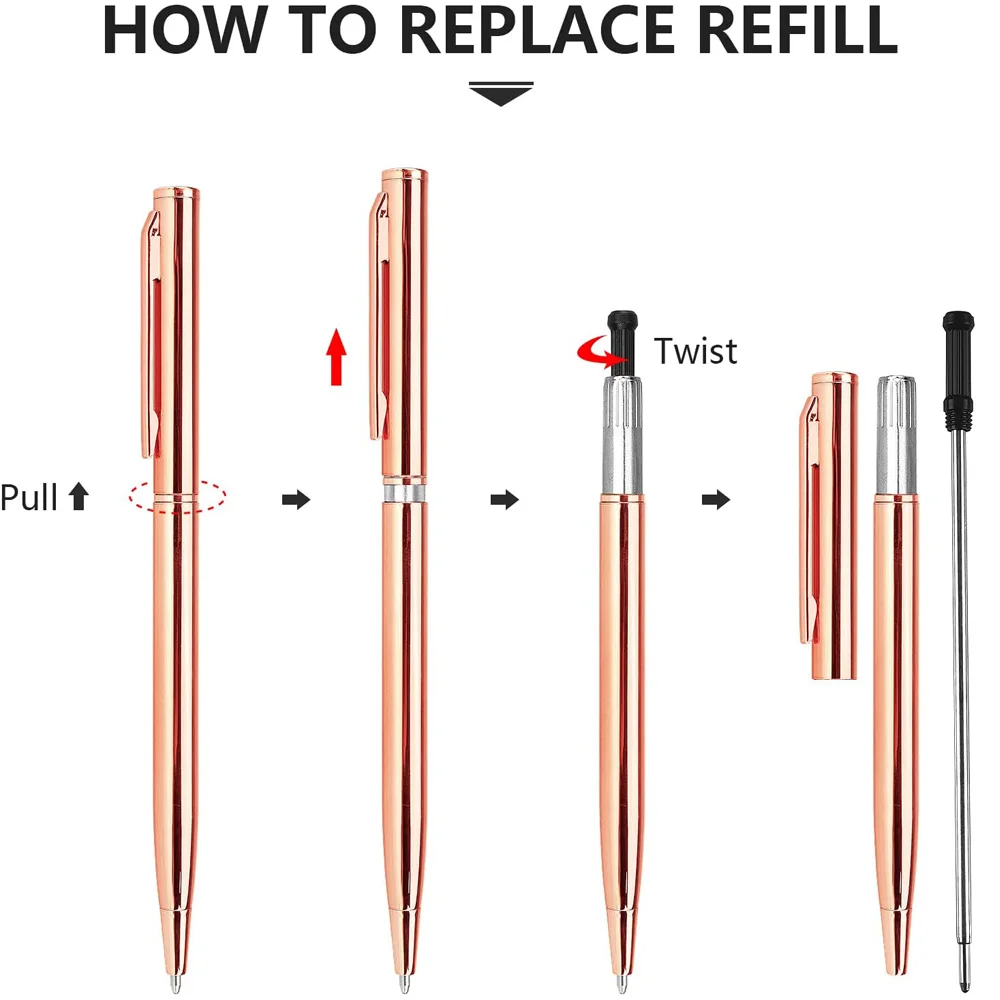 HOW TO REPLACE REFILL

Pull

Twist