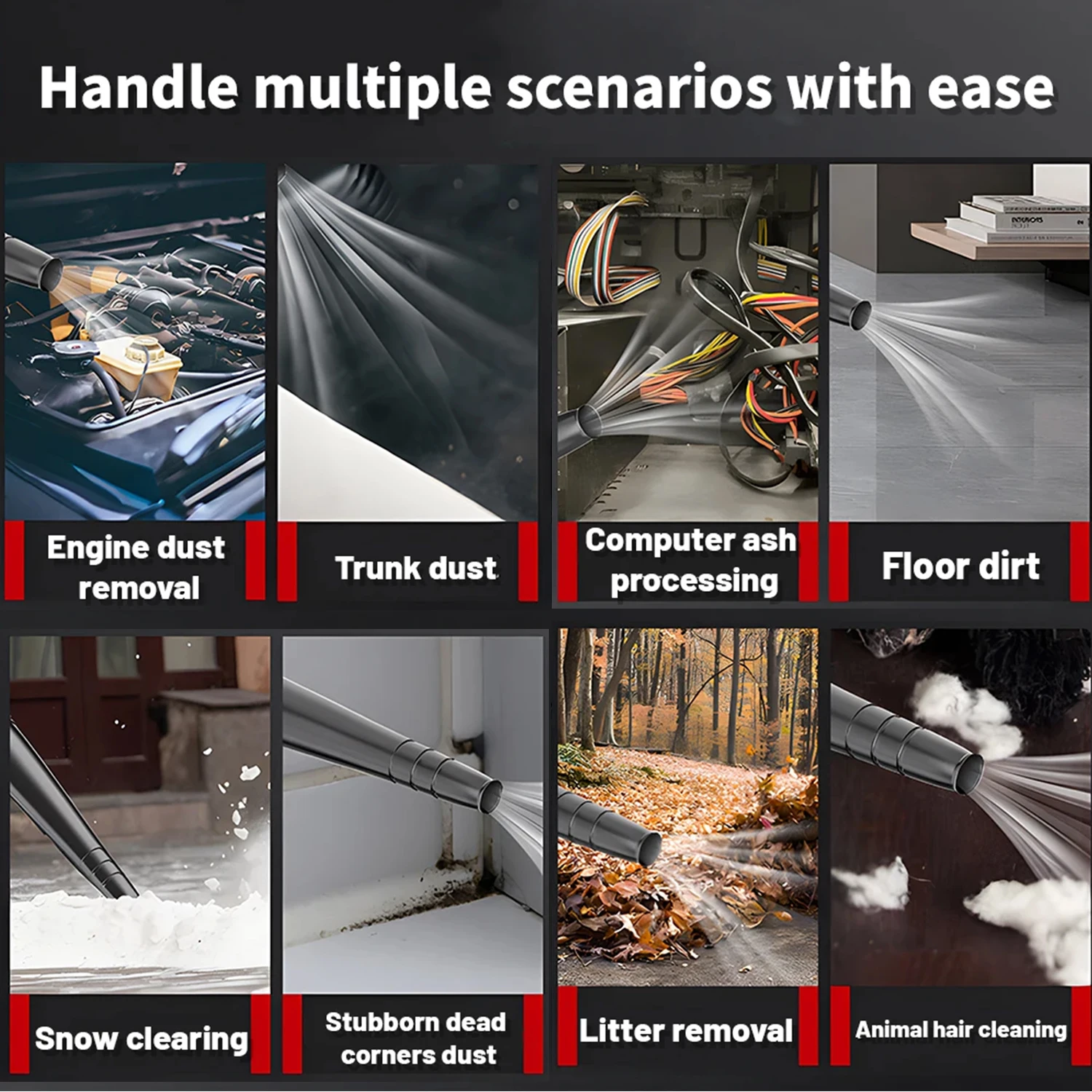 Handle multiple scenarios with ease

Engine dust removal

Trunk dust

Computer ash processing

Floor dirt

Snow clearing

Stubborn dead corners dust

Litter removal

Animal hair cleaning