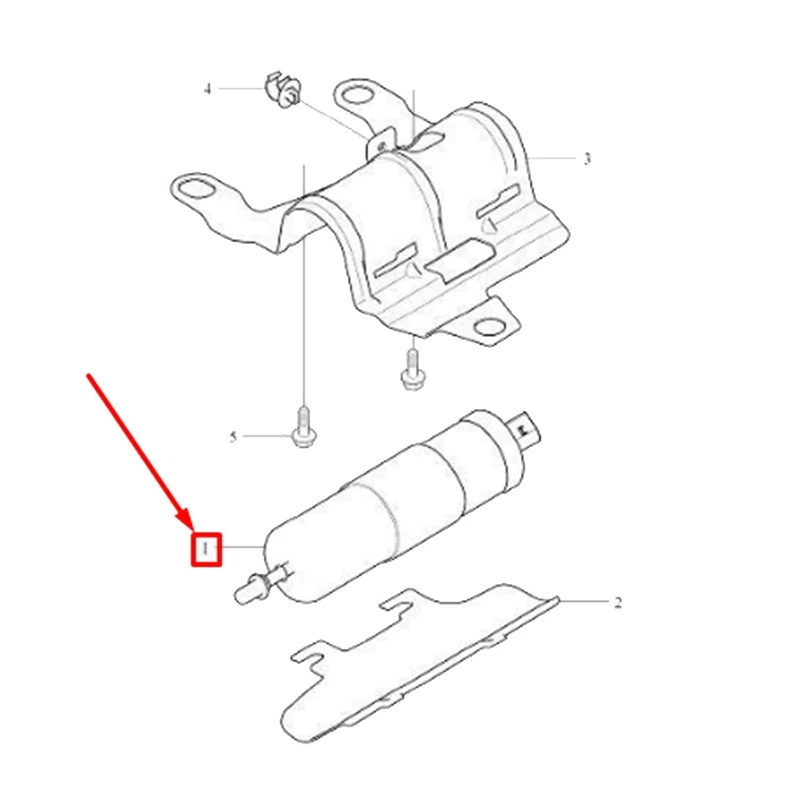 4
3
5
1
2