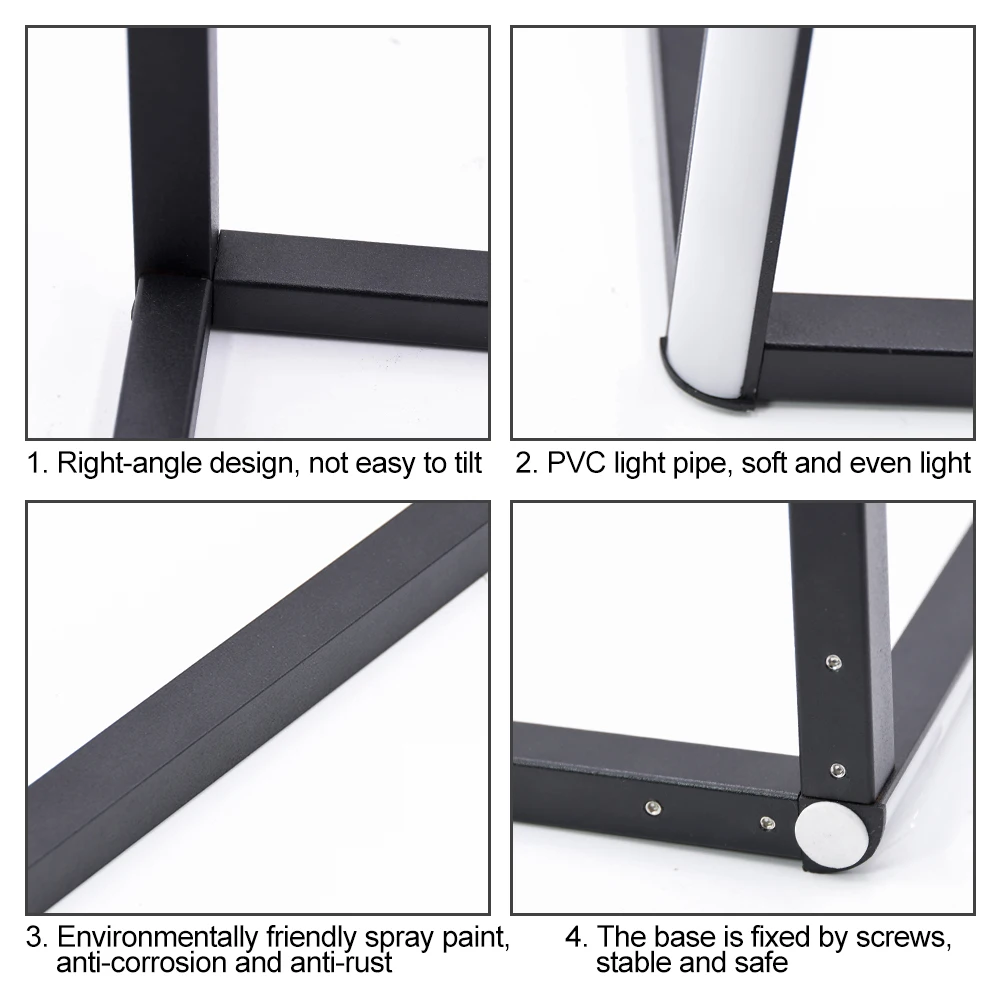 1. Right-angle design, not easy to tilt

2. PVC light pipe, soft and even light

3. Environmentally friendly spray paint, anti-corrosion and anti-rust

4. The base is fixed by screws, stable and safe