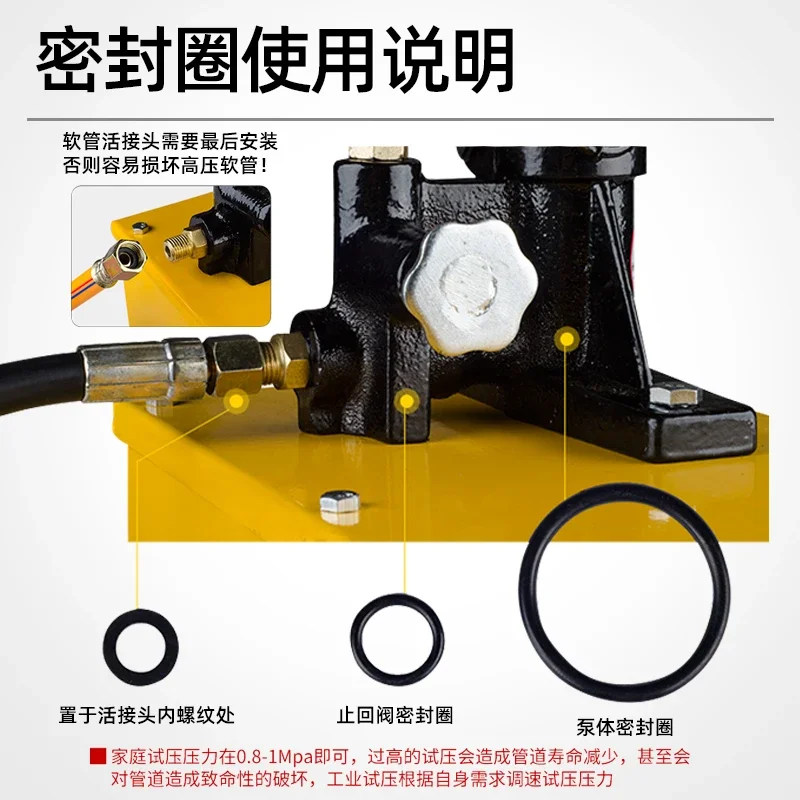 密封圈使用说明

软管活接头需要最后安装
否则容易损坏高压软管！

置于活接头内螺纹处

止回阀密封圈

泵体密封圈

家庭试压压力在0.8-1Mpa即可，过高的试压会造成管道寿命减少，甚至会对管道造成致命性的破坏，工业试压根据自身需求调速试压压力