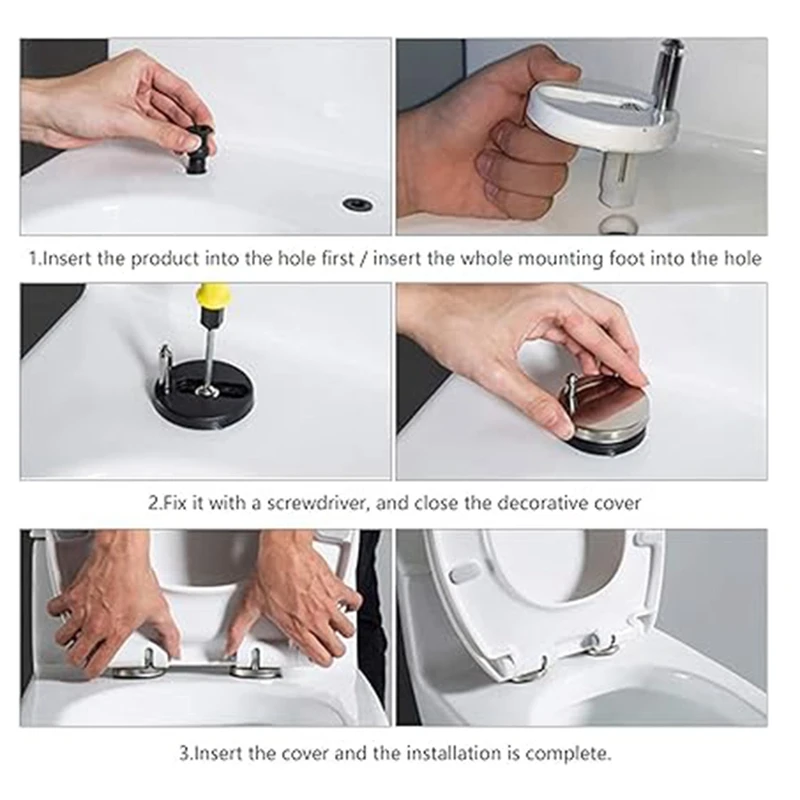 1.Insert the product into the hole first / insert the whole mounting foot into the hole

2.Fix it with a screwdriver, and close the decorative cover

3.Insert the cover and the installation is complete.