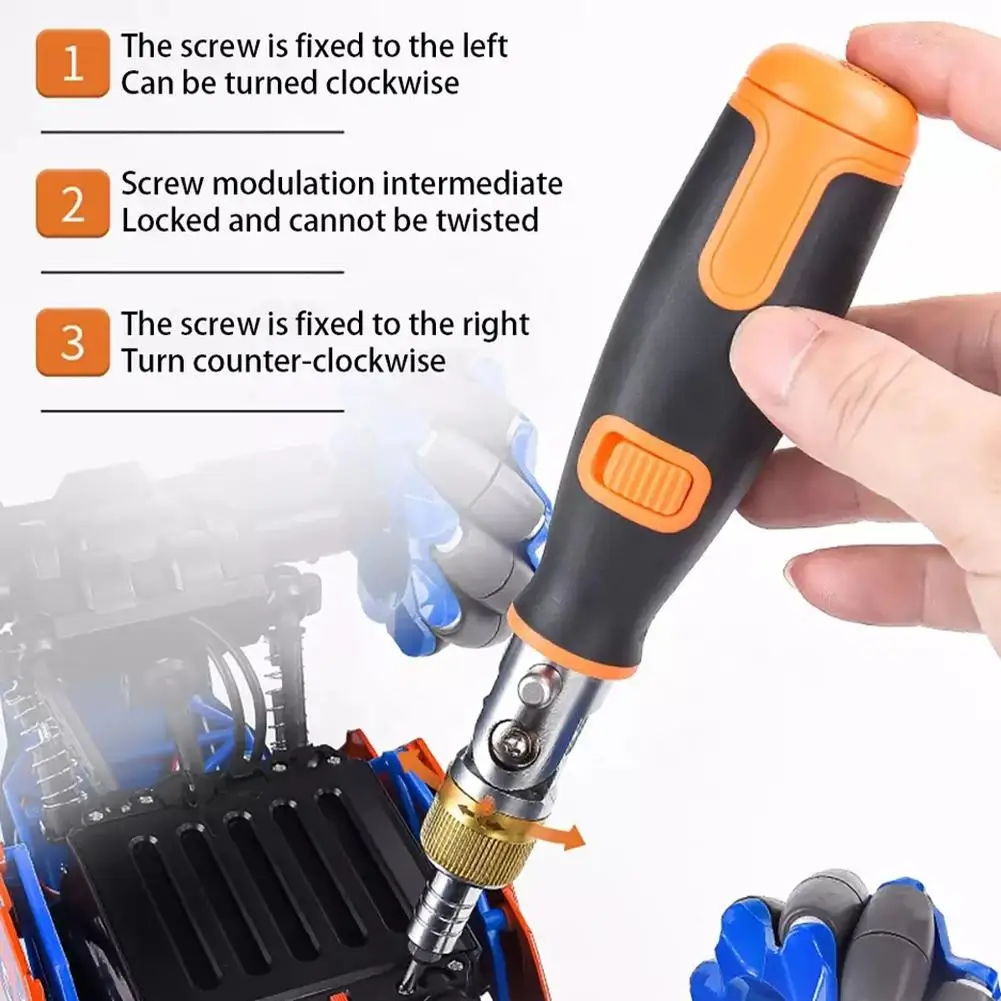 1 The screw is fixed to the left
Can be turned clockwise

2 Screw modulation intermediate
Locked and cannot be twisted

3 The screw is fixed to the right
Turn counter-clockwise