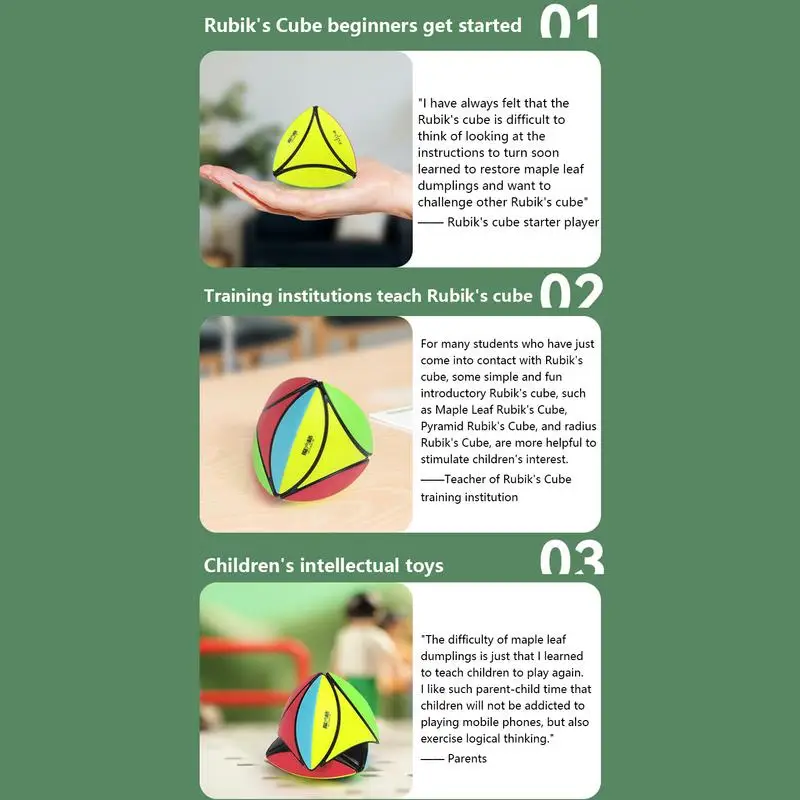 Rubik's Cube beginners get started 01

"I have always felt that the Rubik's cube is difficult to think of looking at the instructions to turn soon learned to restore maple leaf dumplings and want to challenge other Rubik's cube"
—— Rubik's cube starter player

Training institutions teach Rubik's cube 02

For many students who have just come into contact with Rubik's cube, some simple and fun introductory Rubik's cube, such as Maple Leaf Rubik's Cube, Pyramid Rubik's Cube, and radius Rubik's Cube, are more helpful to stimulate children's interest.
——Teacher of Rubik's Cube training institution

Children's intellectual toys 03

"The difficulty of maple leaf dumplings is just that I learned to teach children to play again. I like such parent-child time that children will not be addicted to playing mobile phones, but also exercise logical thinking."
—— Parents