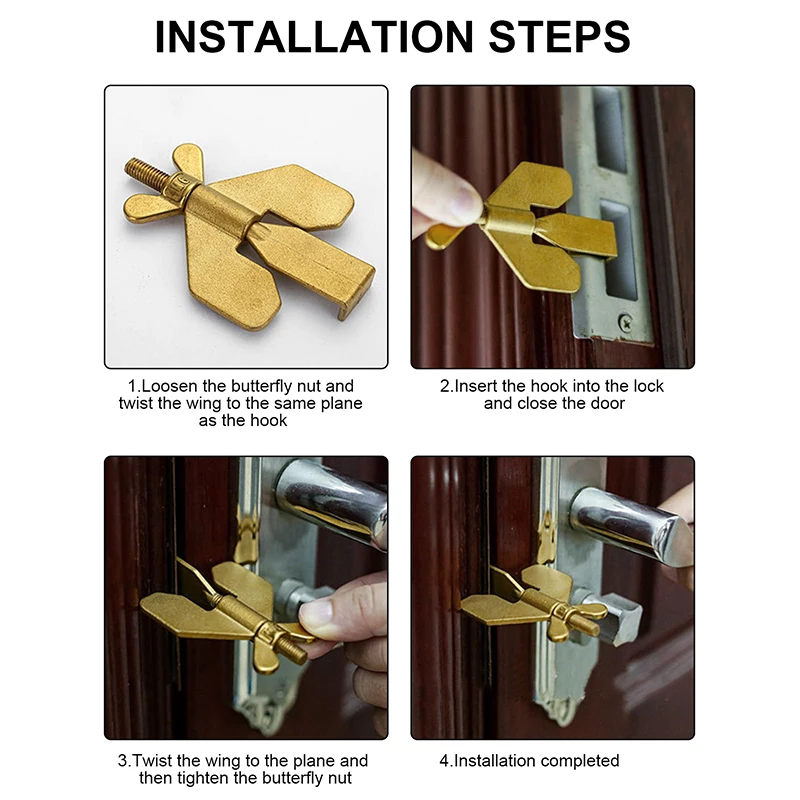 INSTALLATION STEPS

1.Loosen the butterfly nut and twist the wing to the same plane as the hook

2.Insert the hook into the lock and close the door

3.Twist the wing to the plane and then tighten the butterfly nut

4.Installation completed