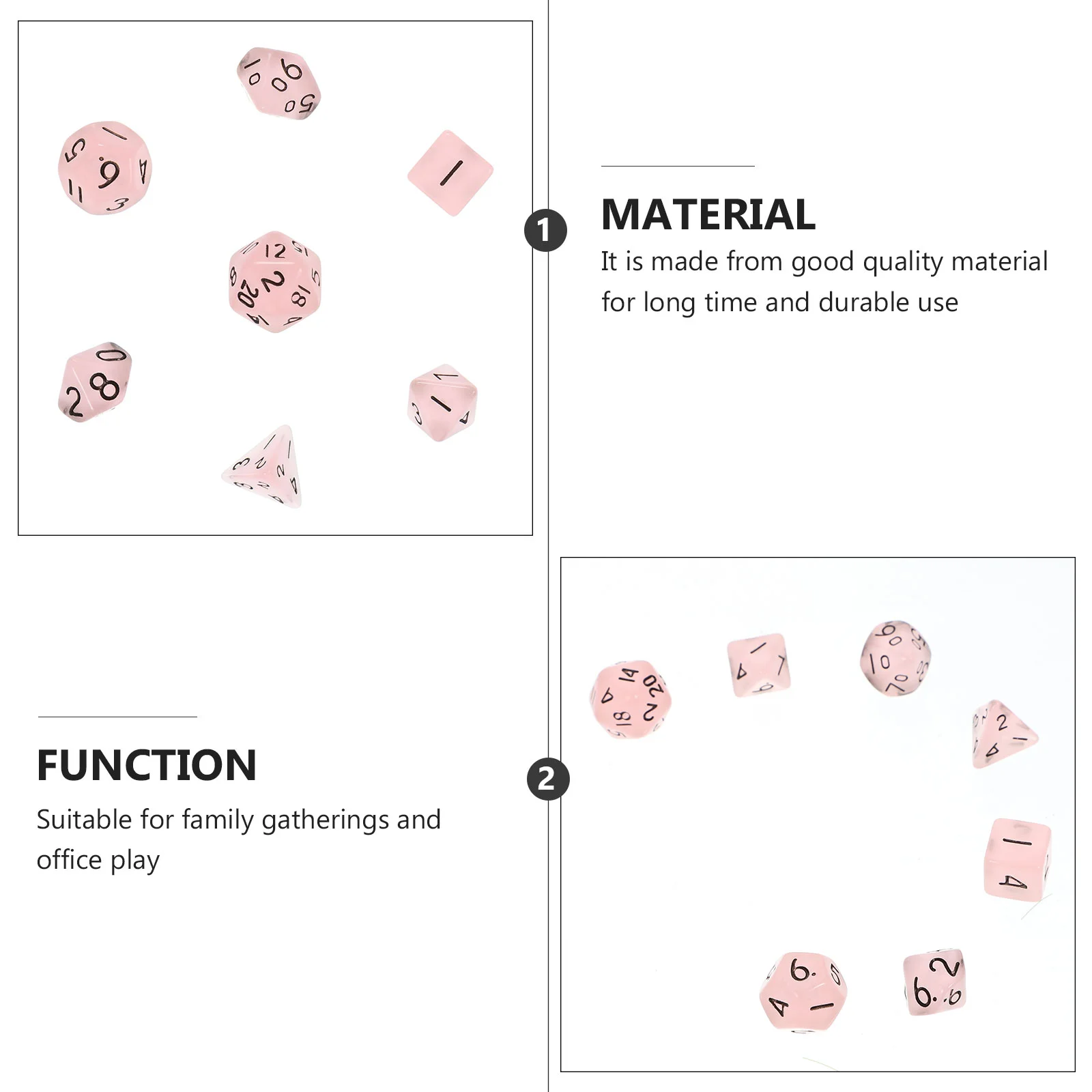 1

MATERIAL

It is made from good quality material for long time and durable use

FUNCTION

Suitable for family gatherings and office play

2