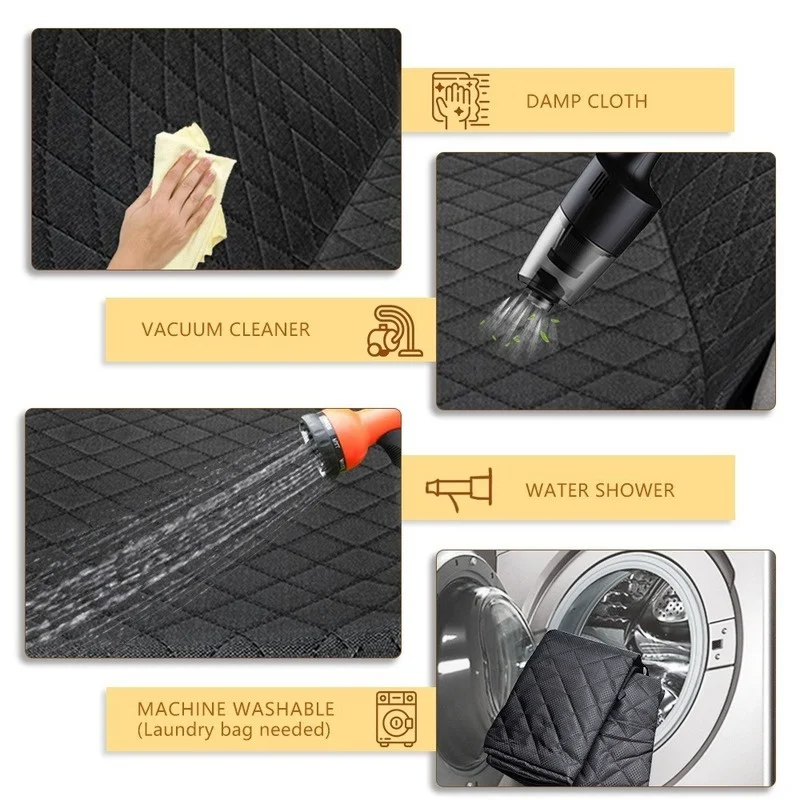 DAMP CLOTH

VACUUM CLEANER

WATER SHOWER

MACHINE WASHABLE
(Laundry bag needed)