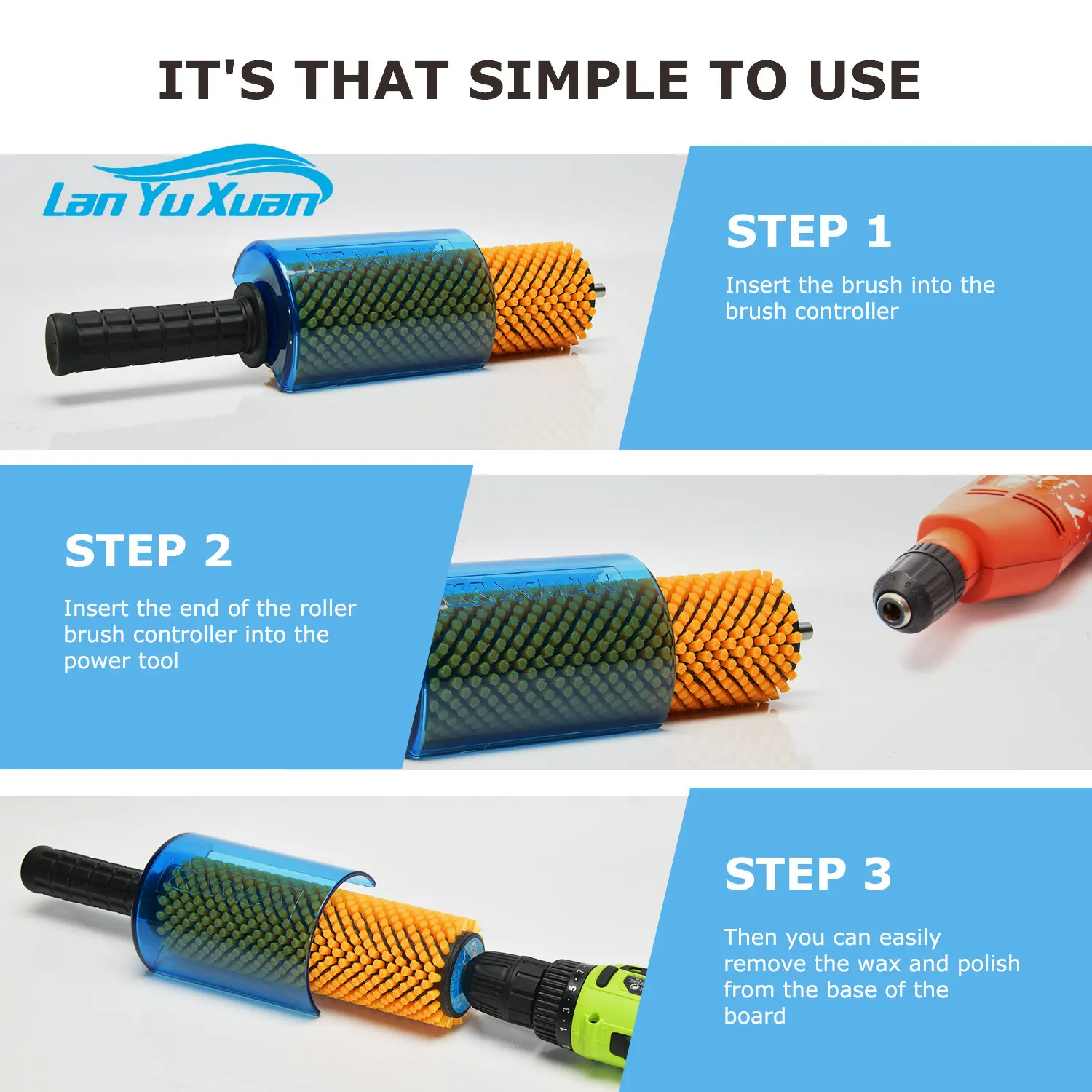 IT'S THAT SIMPLE TO USE

Lan Yu Xuan

STEP 1

Insert the brush into the brush controller

STEP 2

Insert the end of the roller brush controller into the power tool

STEP 3

Then you can easily remove the wax and polish from the base of the board