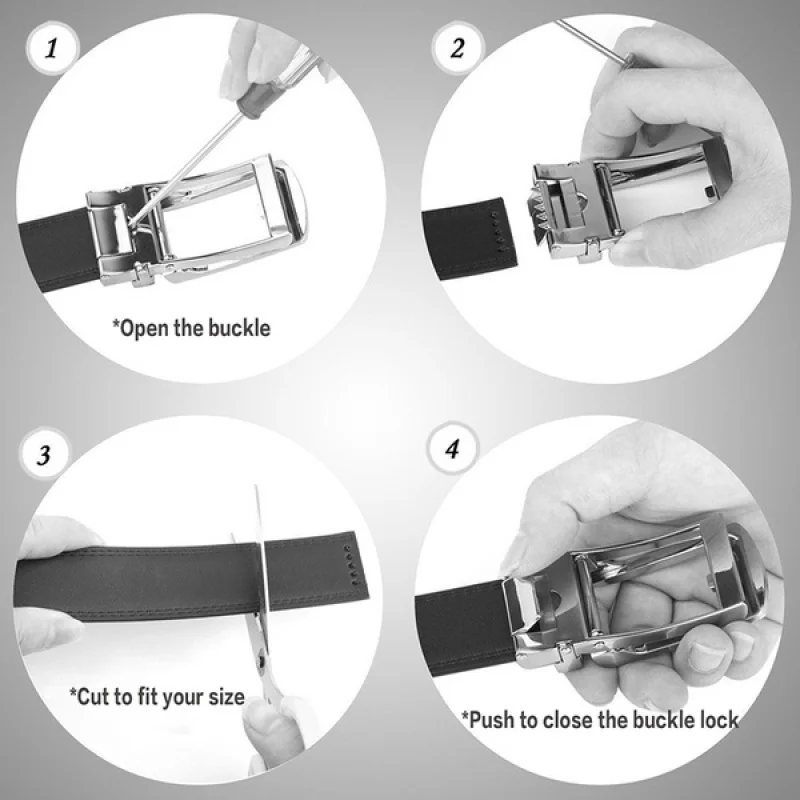 1

*Open the buckle

2

3

*Cut to fit your size

4

*Push to close the buckle lock