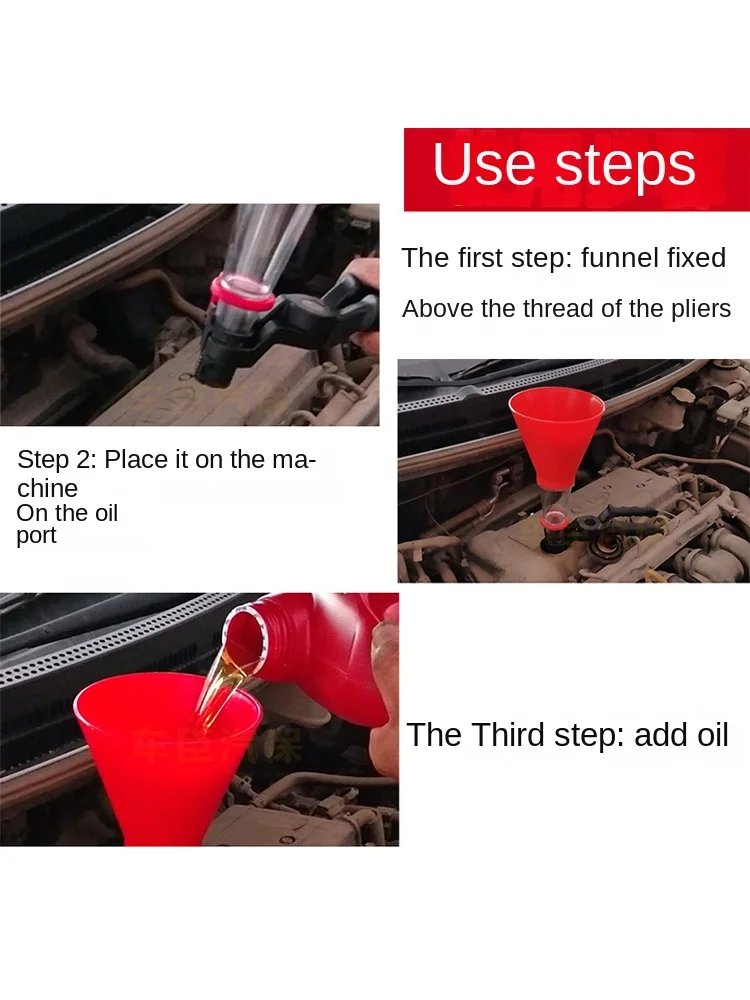 Use steps

The first step: funnel fixed

Above the thread of the pliers

Step 2: Place it on the machine
On the oil port

The Third step: add oil