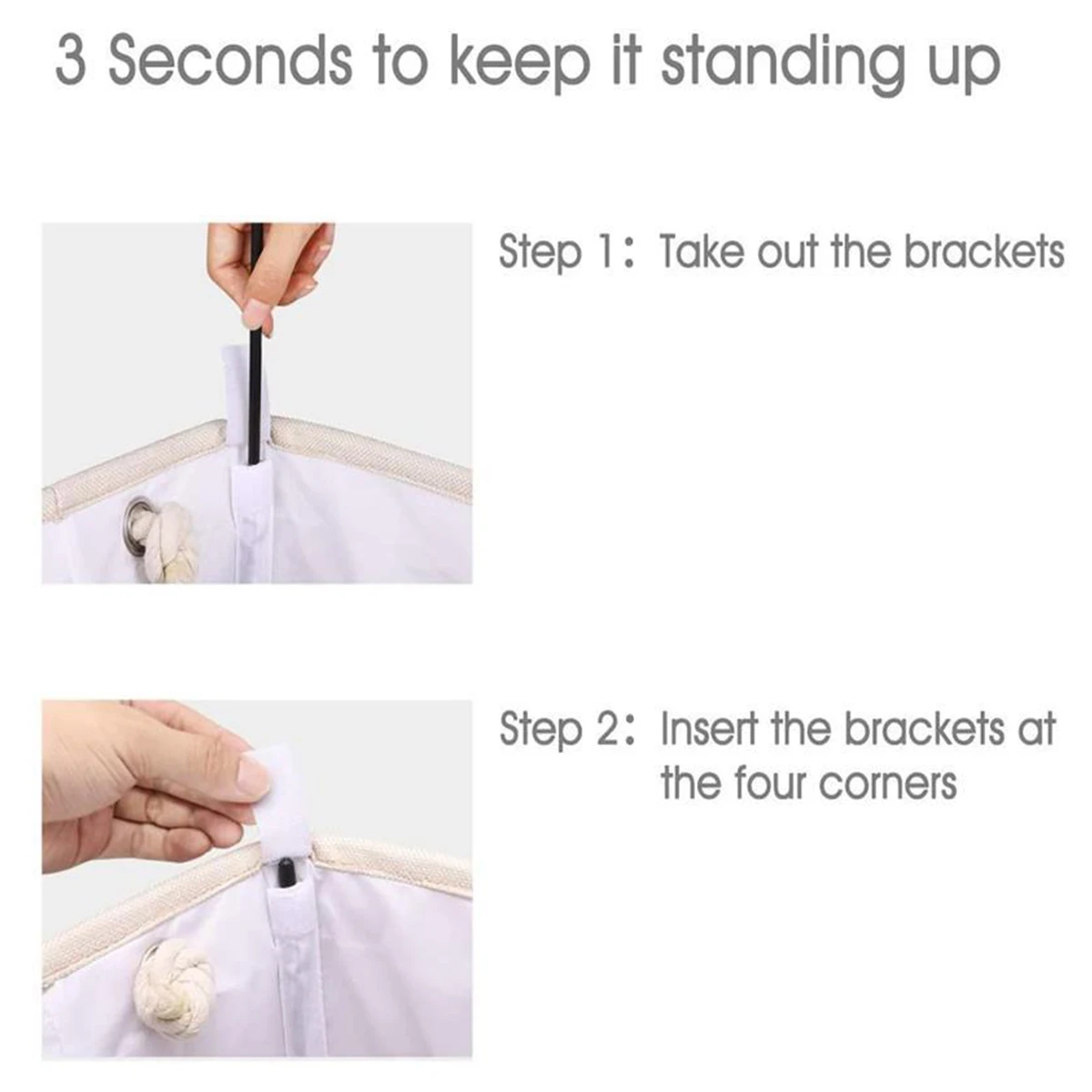 3 Seconds to keep it standing up

Step 1: Take out the brackets

Step 2: Insert the brackets at the four corners