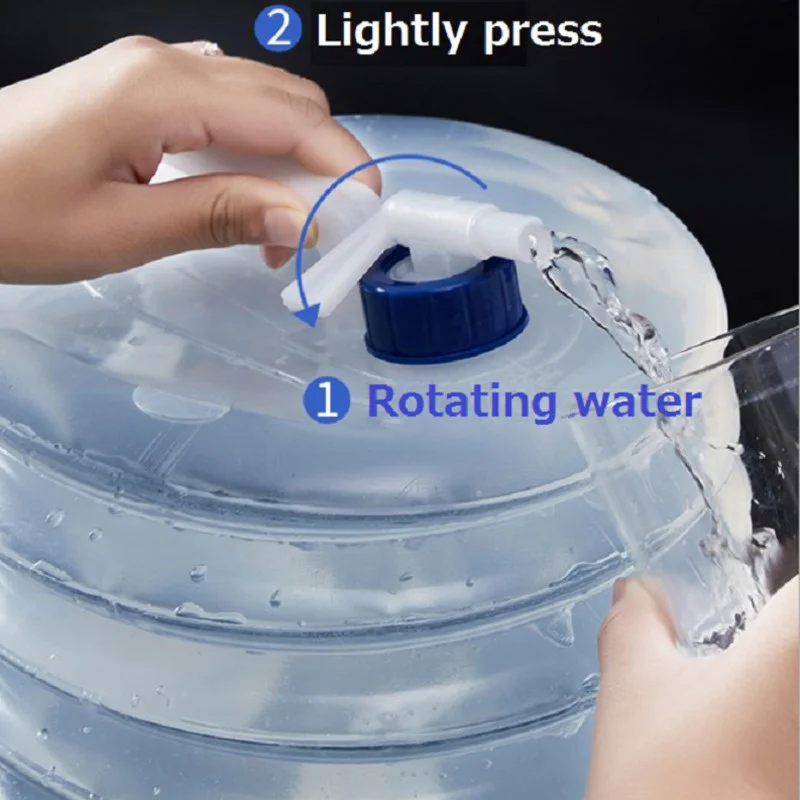 ② Lightly press

① Rotating water