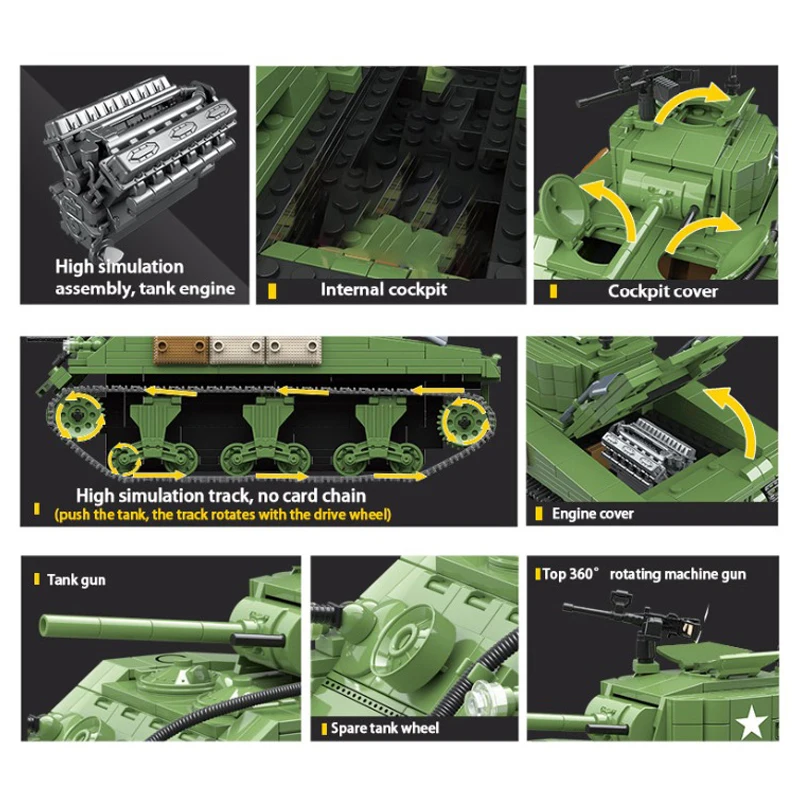 High simulation assembly, tank engine

Internal cockpit

Cockpit cover

High simulation track, no card chain
(push the tank, the track rotates with the drive wheel)

Engine cover

Tank gun

Spare tank wheel

Top 360° rotating machine gun