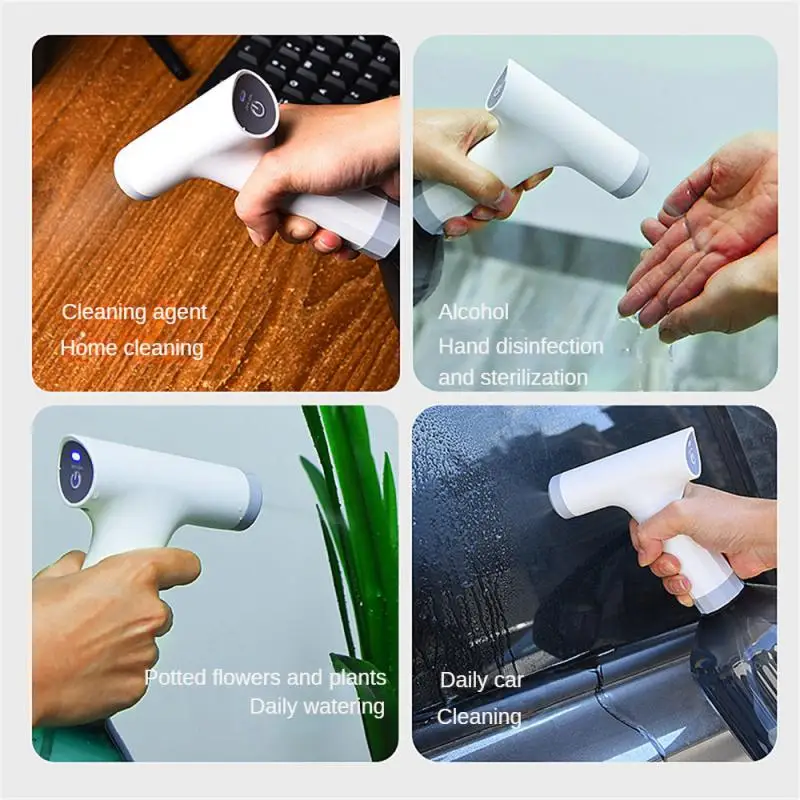 Cleaning agent
Home cleaning

Alcohol
Hand disinfection
and sterilization

Potted flowers and plants
Daily watering

Daily car
Cleaning