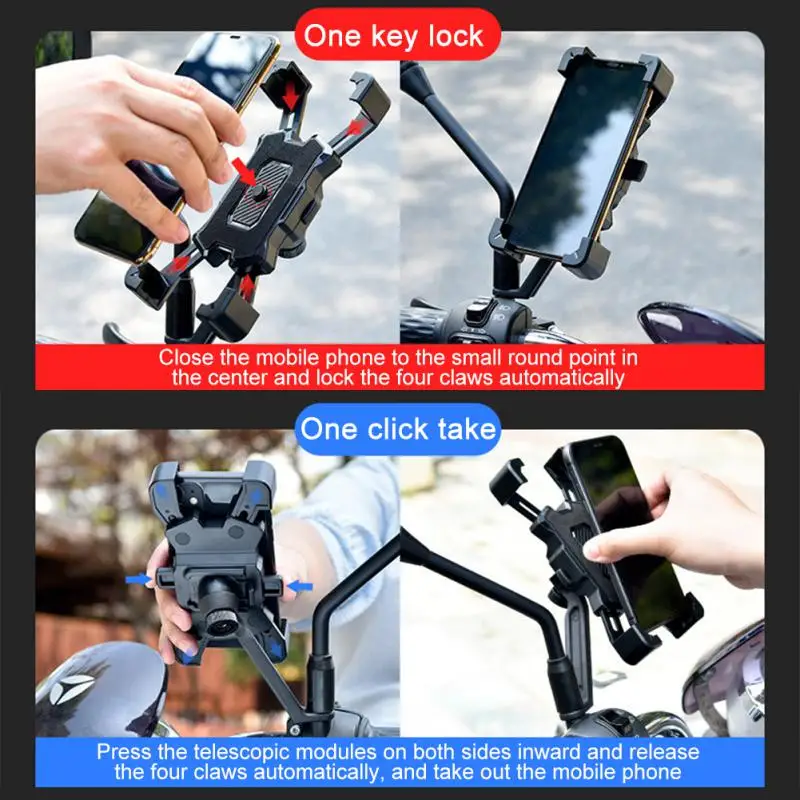 One key lock

Close the mobile phone to the small round point in the center and lock the four claws automatically

One click take

Press the telescopic modules on both sides inward and release the four claws automatically, and take out the mobile phone