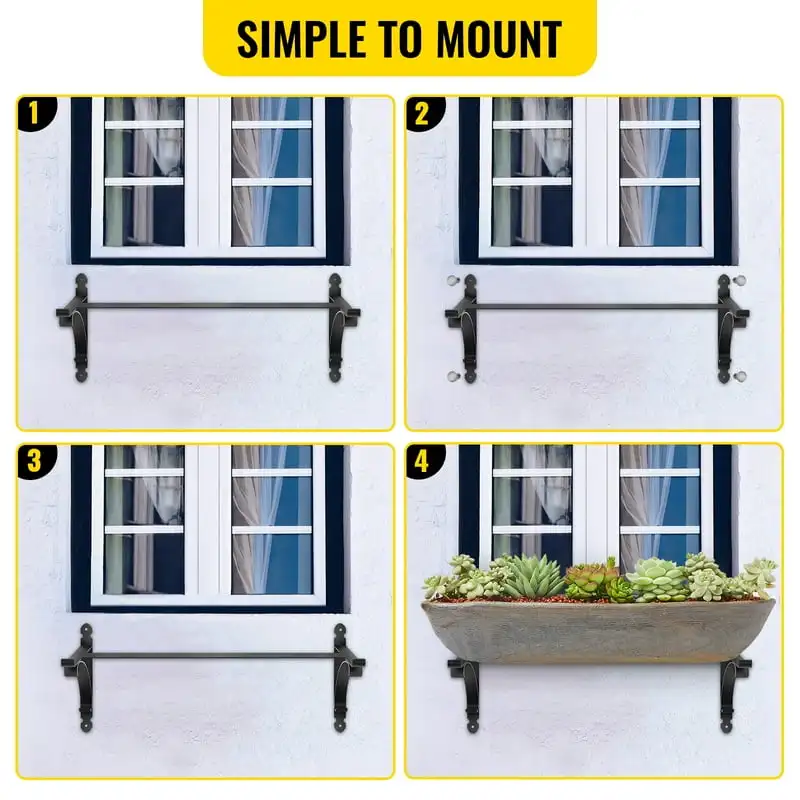 SIMPLE TO MOUNT

1

2

3

4