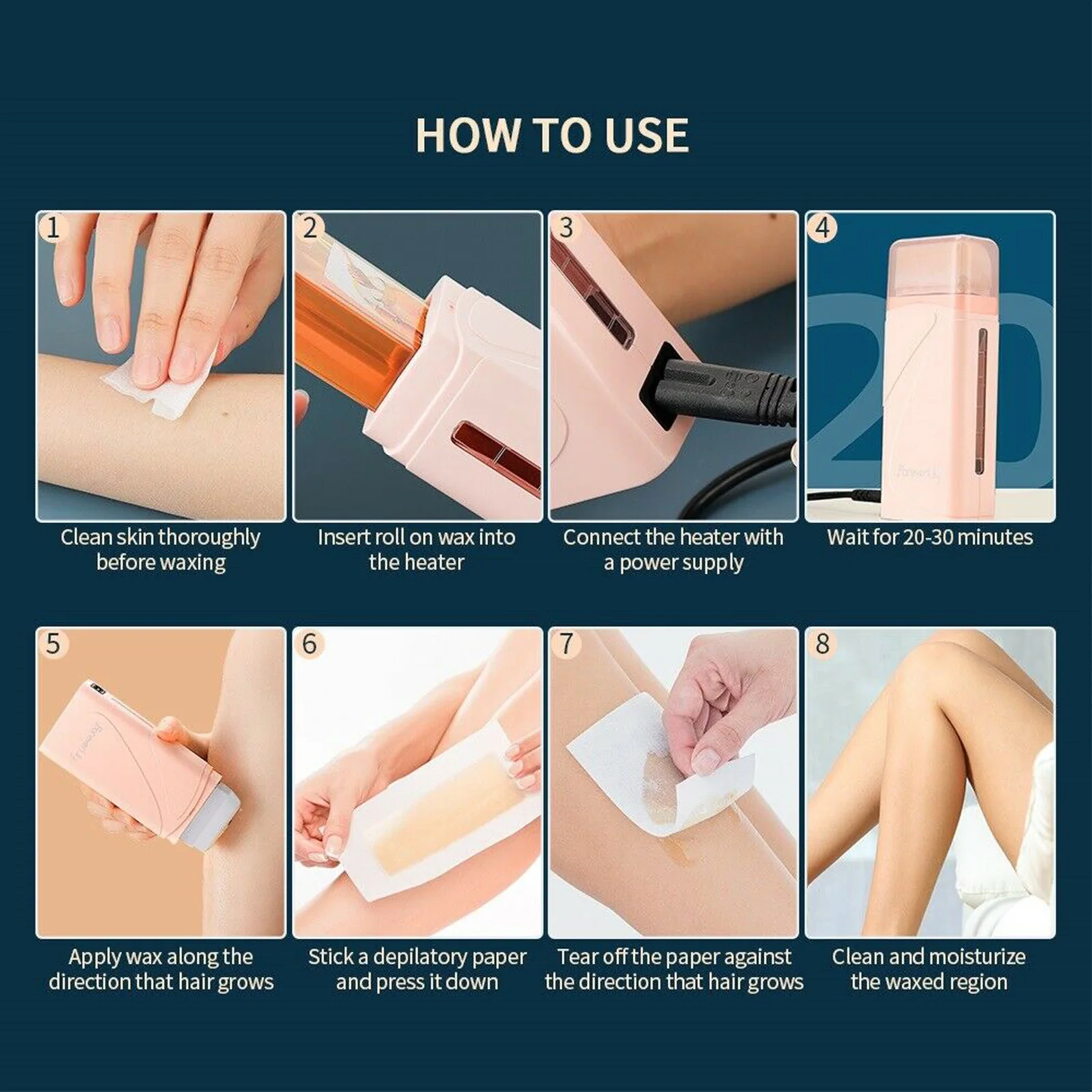 HOW TO USE

1
Clean skin thoroughly before waxing

2
Insert roll on wax into the heater

3
Connect the heater with a power supply

4
20
Wait for 20-30 minutes

5
Apply wax along the direction that hair grows

6
Stick a depilatory paper and press it down

7
Tear off the paper against the direction that hair grows

8
Clean and moisturize the waxed region