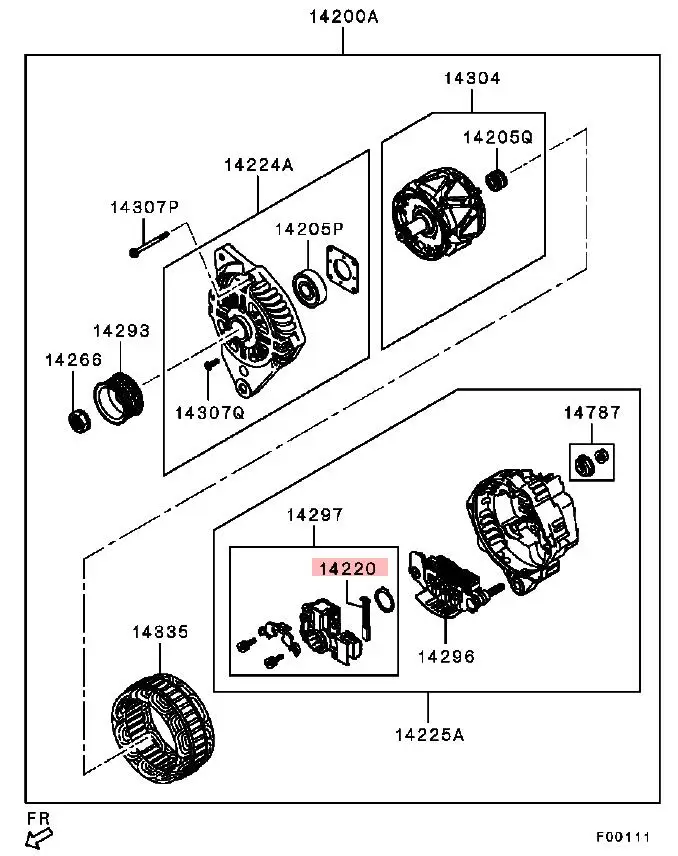 14200A

14304

14205Q

14224A

14307P

14205P

14293

14266

14307Q

14787

14297

14220

14296

14835

14225A

FR

F00111