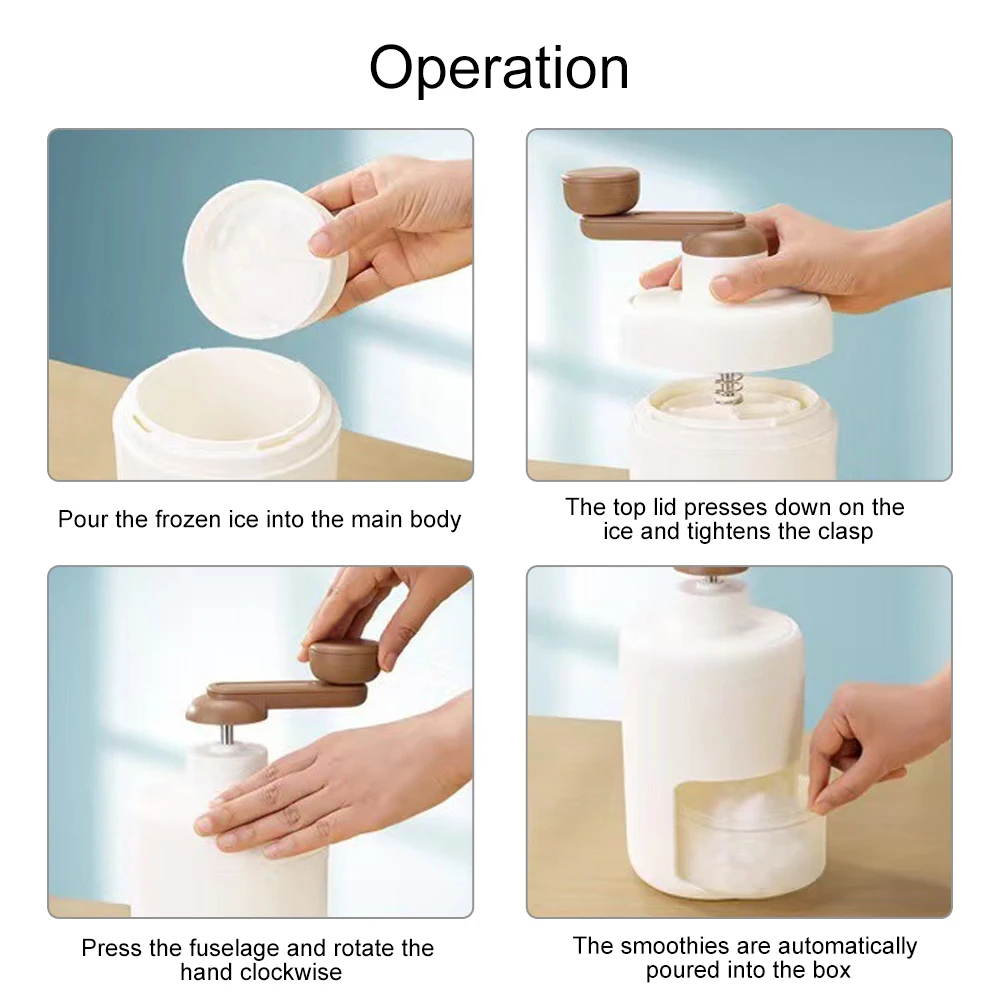 Operation

Pour the frozen ice into the main body

The top lid presses down on the ice and tightens the clasp

Press the fuselage and rotate the hand clockwise

The smoothies are automatically poured into the box