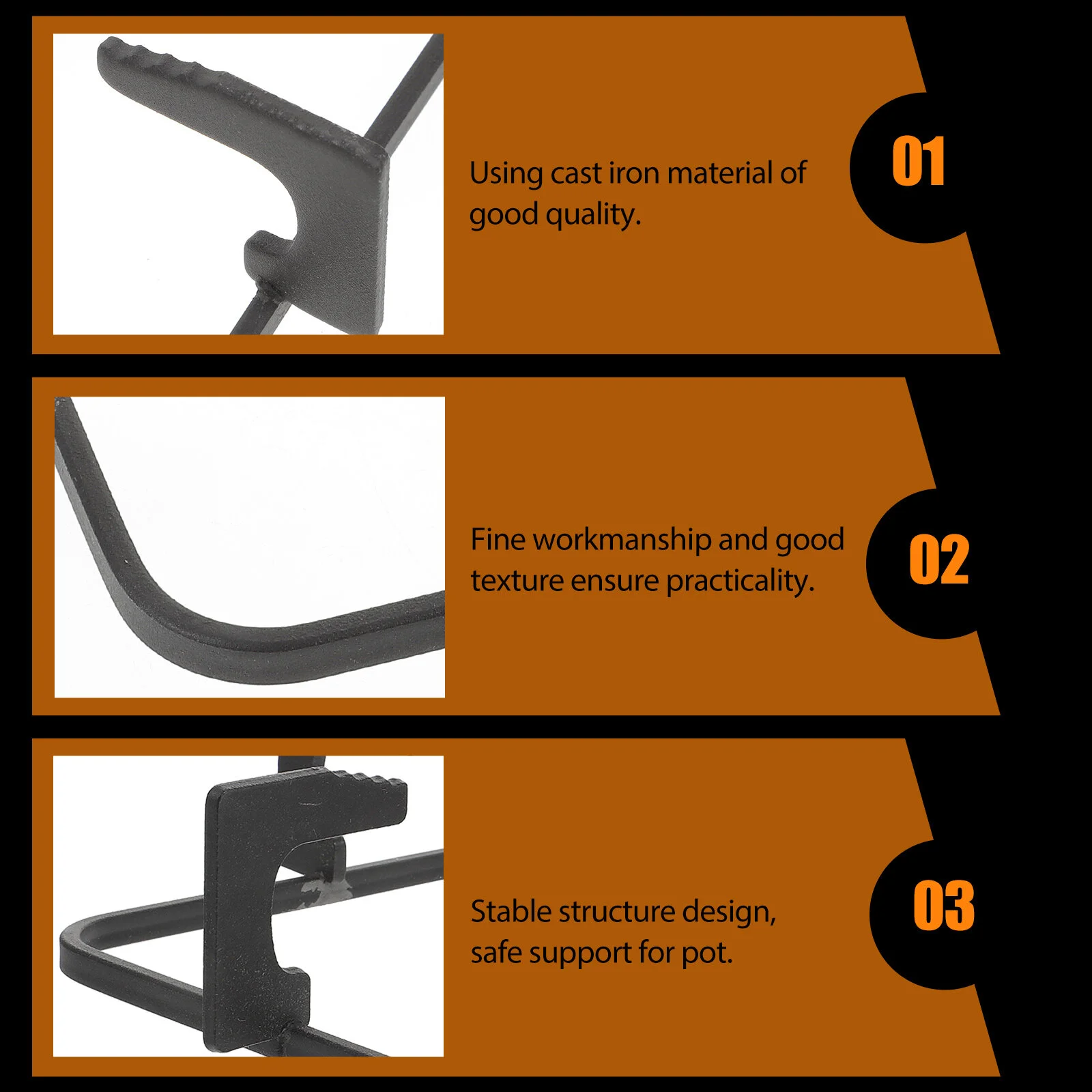 Using cast iron material of good quality.

01

Fine workmanship and good texture ensure practicality.

02

Stable structure design, safe support for pot.

03