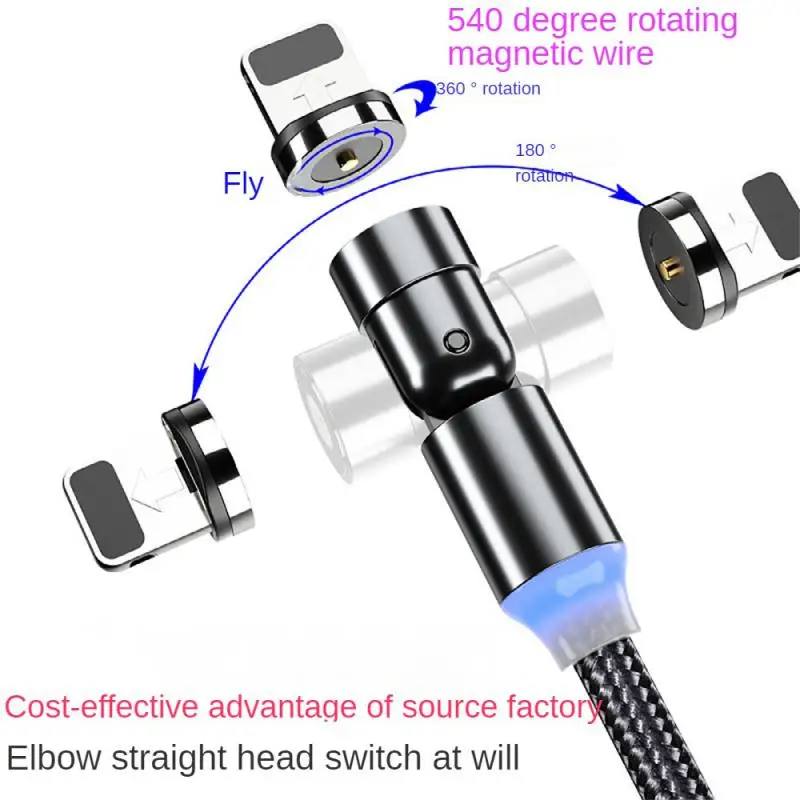 540 degree rotating magnetic wire

360 ° rotation

180 ° rotation

Fly

Cost-effective advantage of source factory

Elbow straight head switch at will