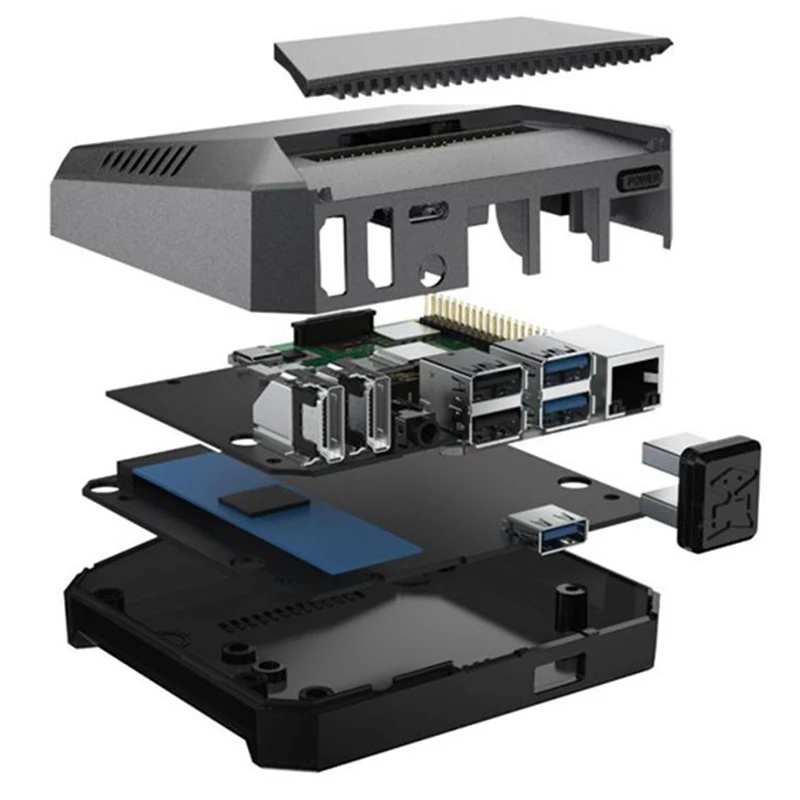 POWER