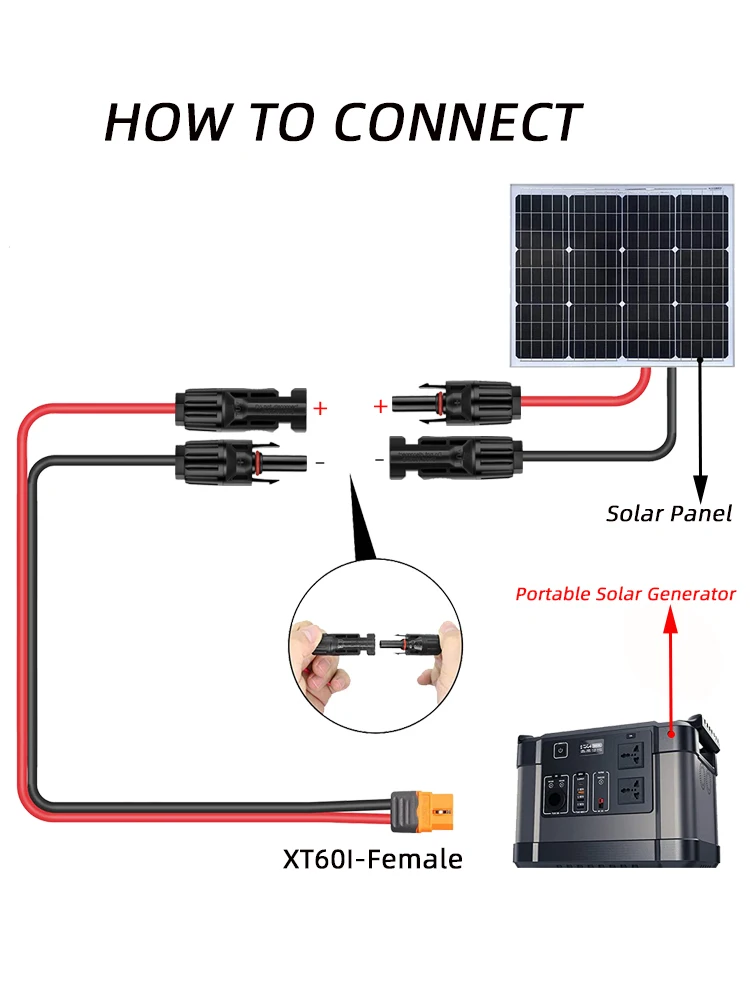 HOW TO CONNECT

+

+

-

-

Solar Panel

Portable Solar Generator

XT60I-Female