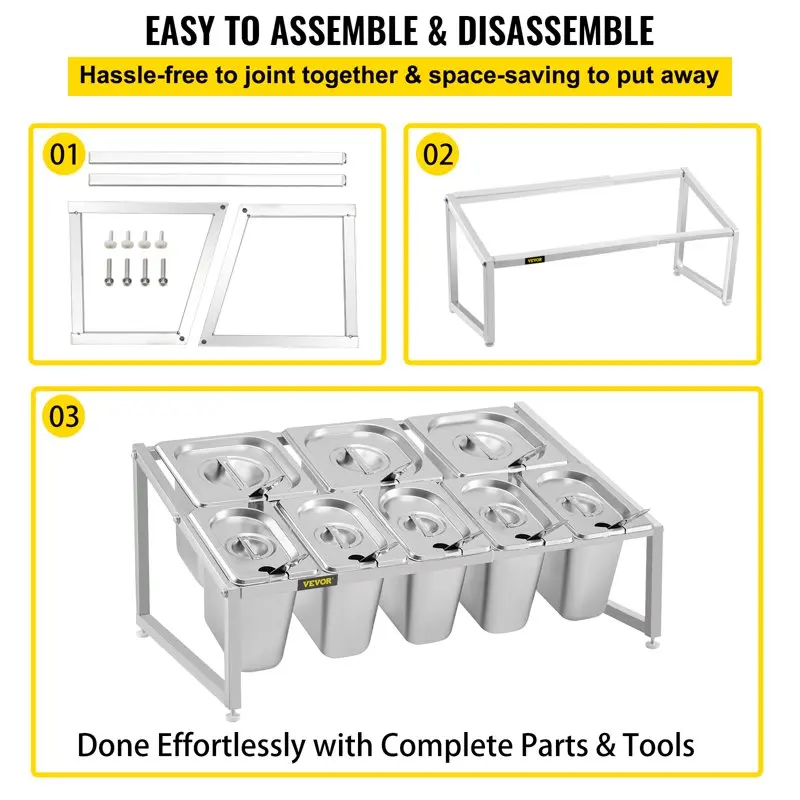 EASY TO ASSEMBLE & DISASSEMBLE

Hassle-free to joint together & space-saving to put away

01

02

VEVOR

03

VEVOR

Done Effortlessly with Complete Parts & Tools