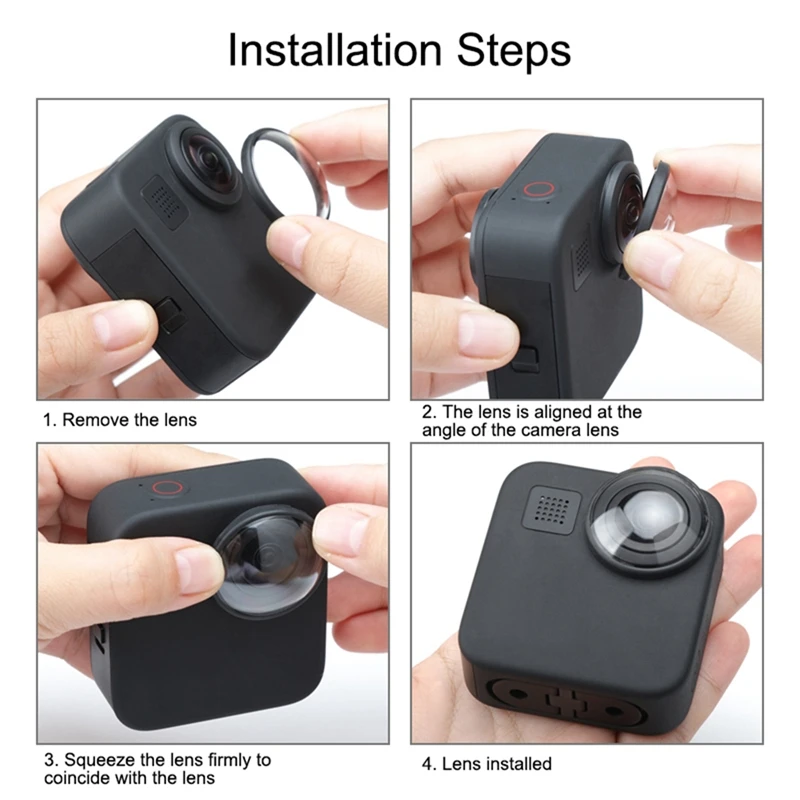 Installation Steps

1. Remove the lens

2. The lens is aligned at the angle of the camera lens

3. Squeeze the lens firmly to coincide with the lens

4. Lens installed