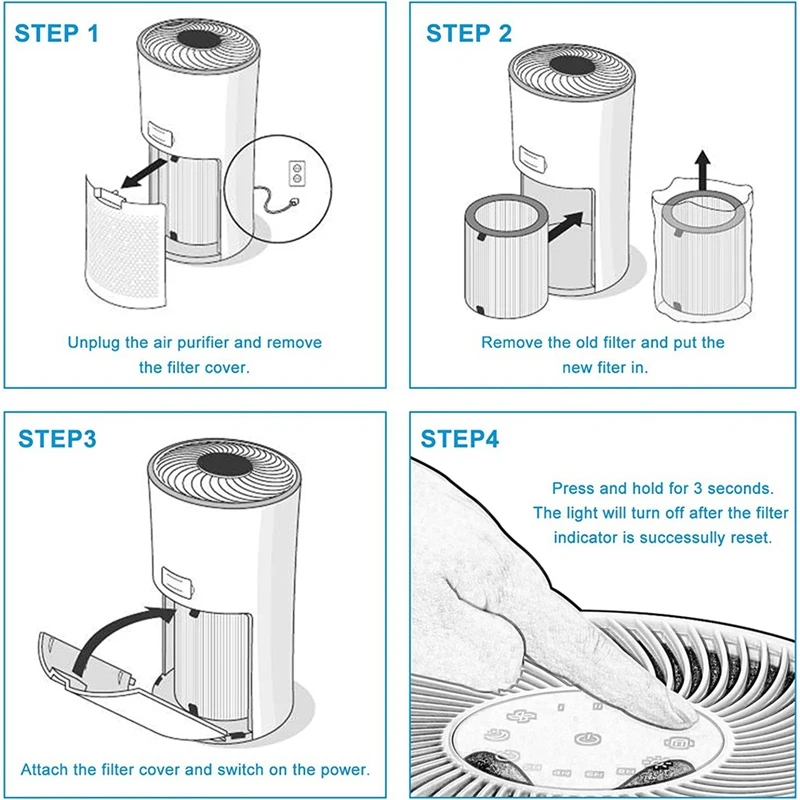 STEP 1

Unplug the air purifier and remove the filter cover.

STEP 2

Remove the old filter and put the new fiter in.

STEP3

Attach the filter cover and switch on the power.

STEP4

Press and hold for 3 seconds. The light will turn off after the filter indicator is successully reset.