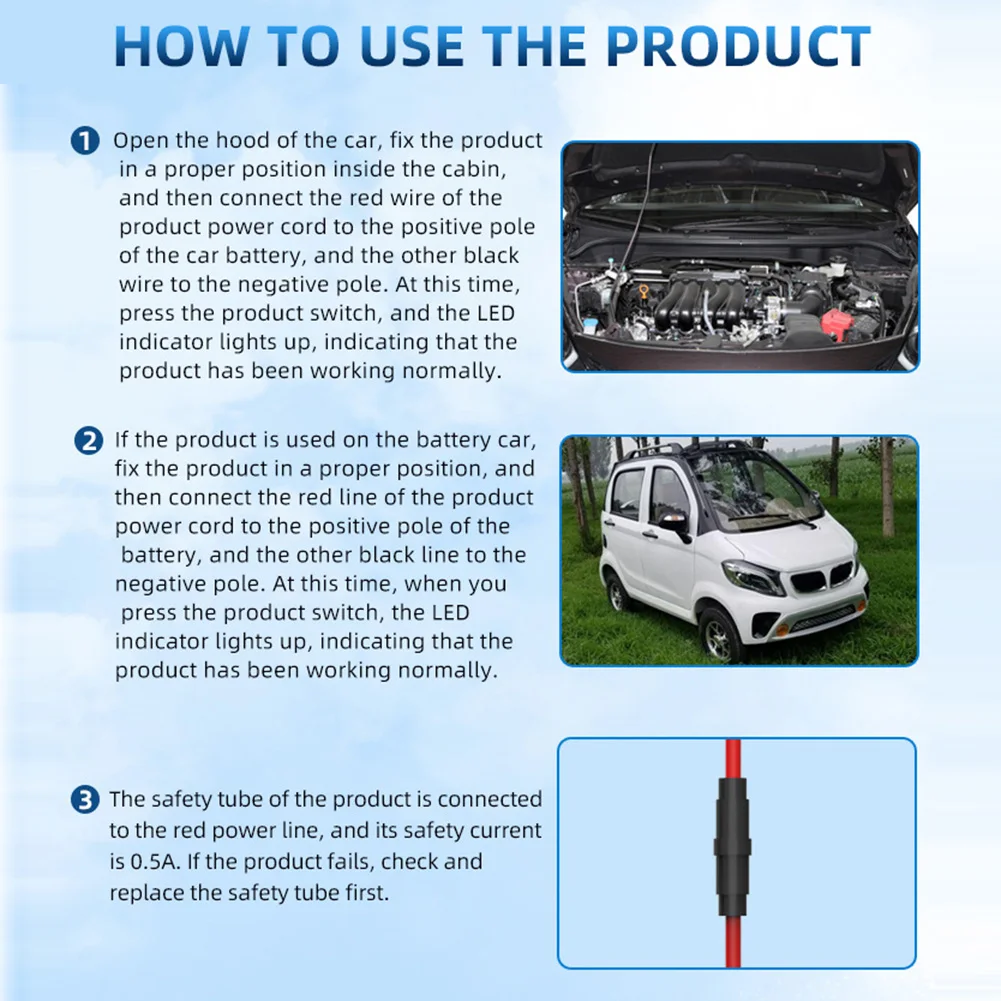 HOW TO USE THE PRODUCT

1 Open the hood of the car, fix the product in a proper position inside the cabin, and then connect the red wire of the product power cord to the positive pole of the car battery, and the other black wire to the negative pole. At this time, press the product switch, and the LED indicator lights up, indicating that the product has been working normally.

2 If the product is used on the battery car, fix the product in a proper position, and then connect the red line of the product power cord to the positive pole of the battery, and the other black line to the negative pole. At this time, when you press the product switch, the LED indicator lights up, indicating that the product has been working normally.

3 The safety tube of the product is connected to the red power line, and its safety current is 0.5A. If the product fails, check and replace the safety tube first.