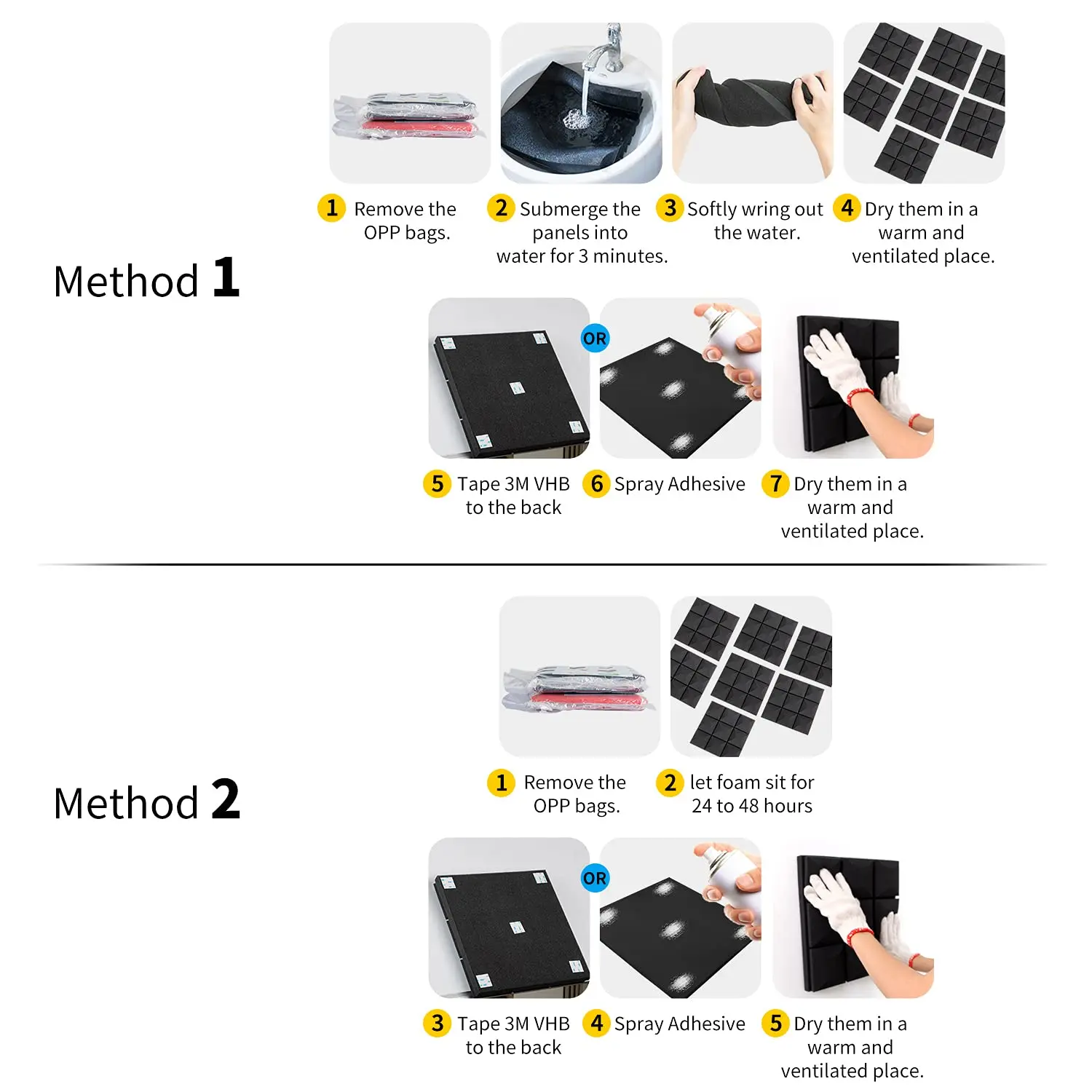 Method 1

1 Remove the OPP bags.

2 Submerge the panels into water for 3 minutes.

3 Softly wring out the water.

4 Dry them in a warm and ventilated place.

OR

5 Tape 3M VHB to the back

6 Spray Adhesive

7 Dry them in a warm and ventilated place.

Method 2

1 Remove the OPP bags.

2 let foam sit for 24 to 48 hours

OR

3 Tape 3M VHB to the back

4 Spray Adhesive

5 Dry them in a warm and ventilated place.